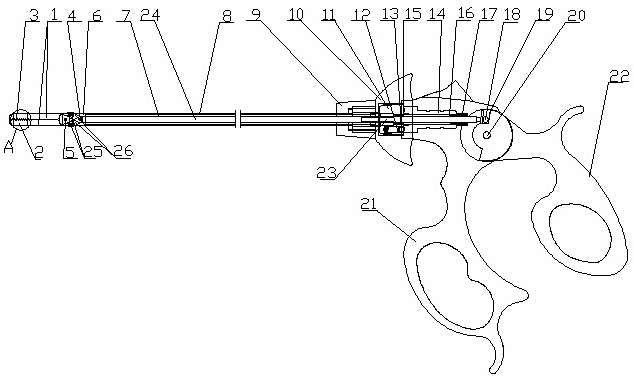 3 1 4 6 7 24 8 9 10 11 12 13 15 14 16 17 18 19 20

22

A 2 5 25 26

23

21