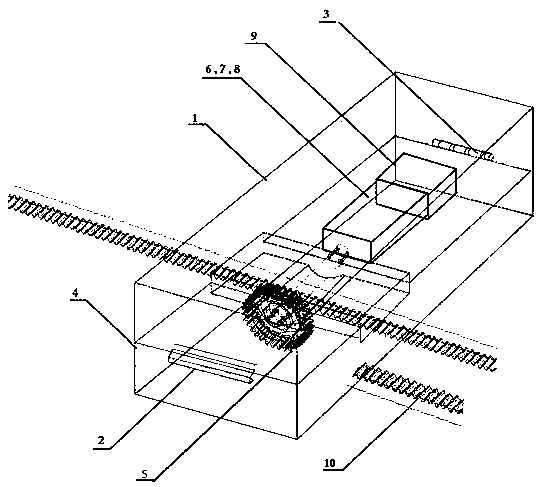 3
9
6,7,8
1
4
2
5
10