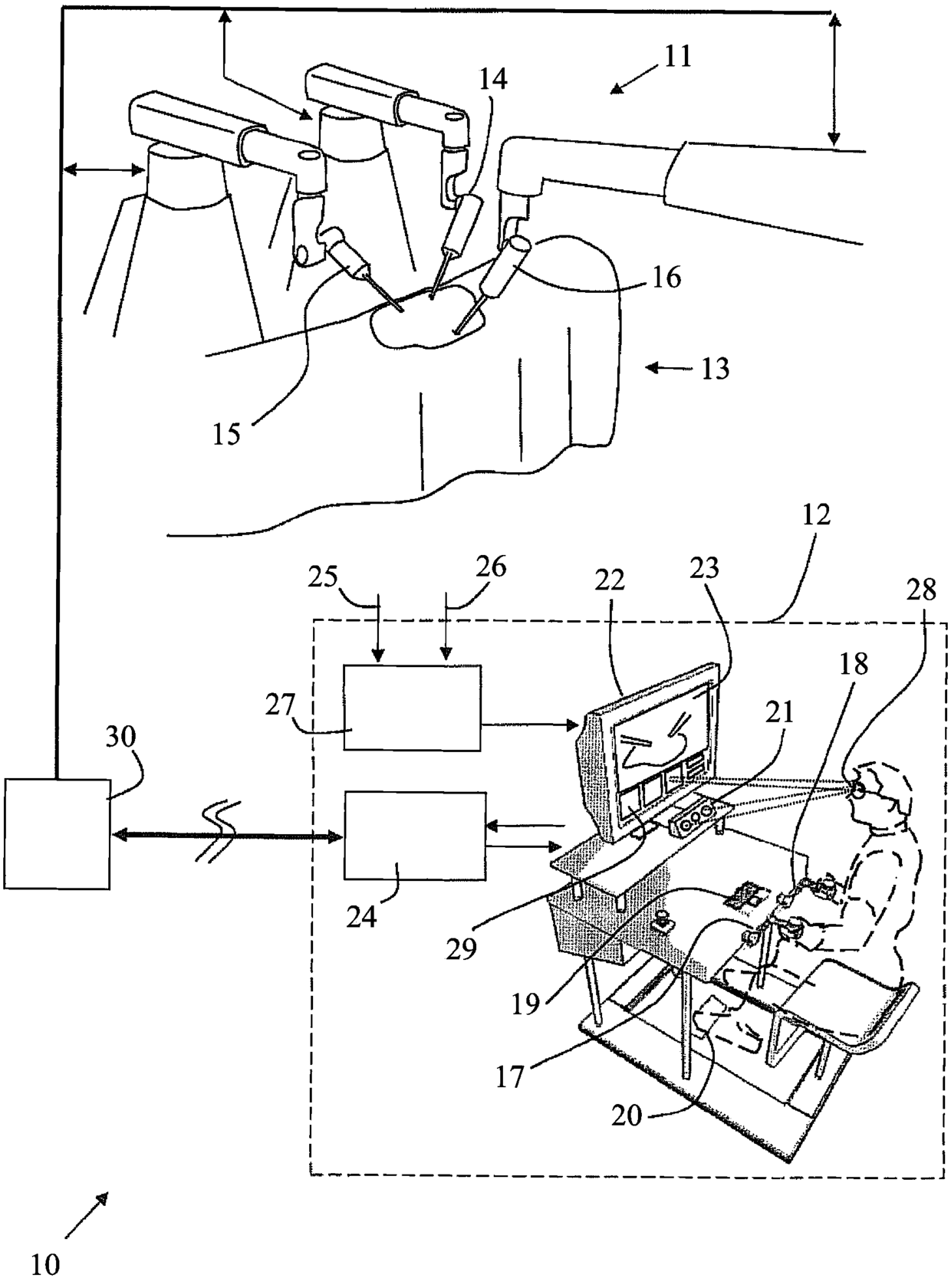 11
14
16
13
15
12
25
26
22
23
28
18
27
21
30
24
29
19
17
20
10