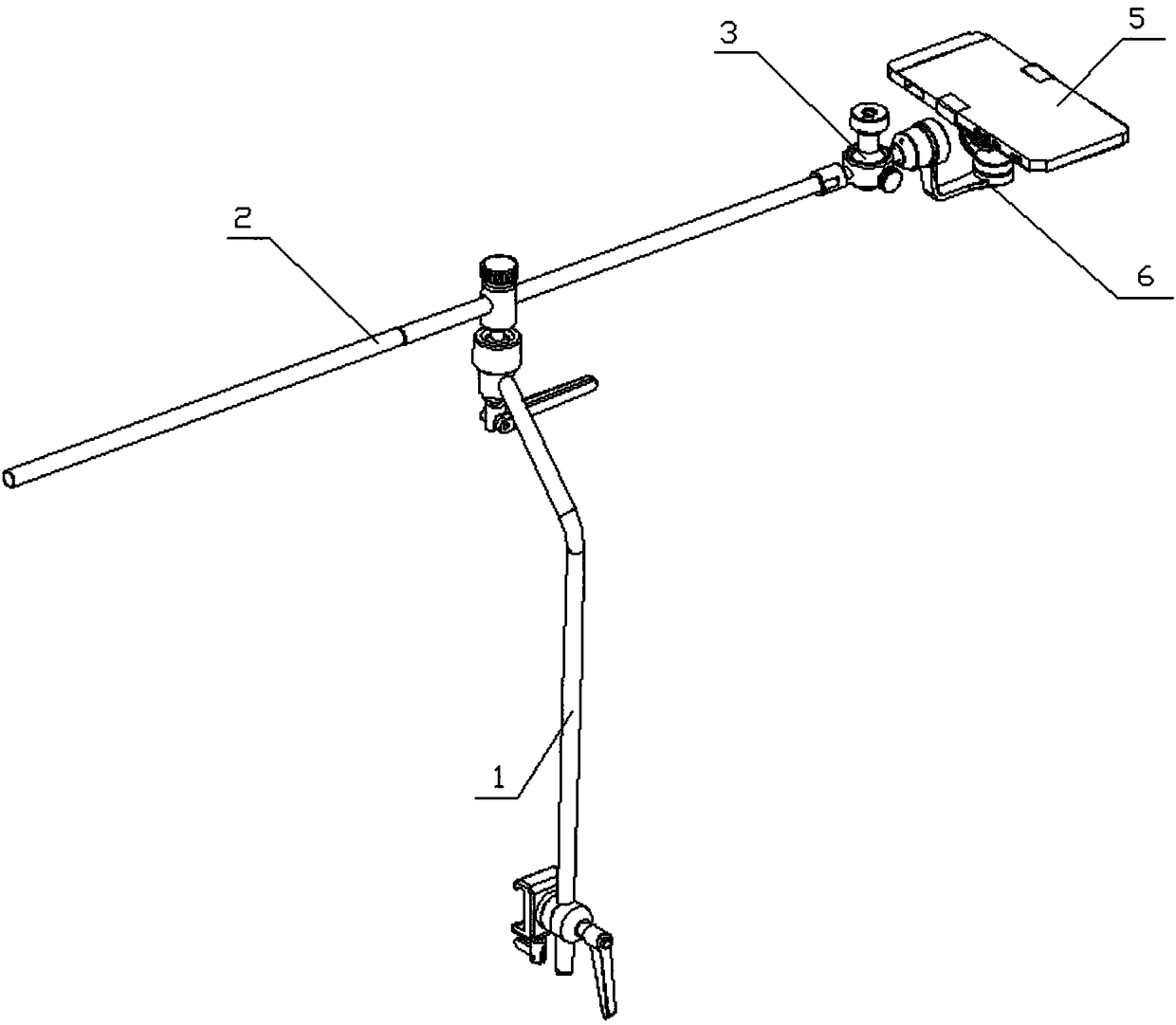 3
5
2
6
1