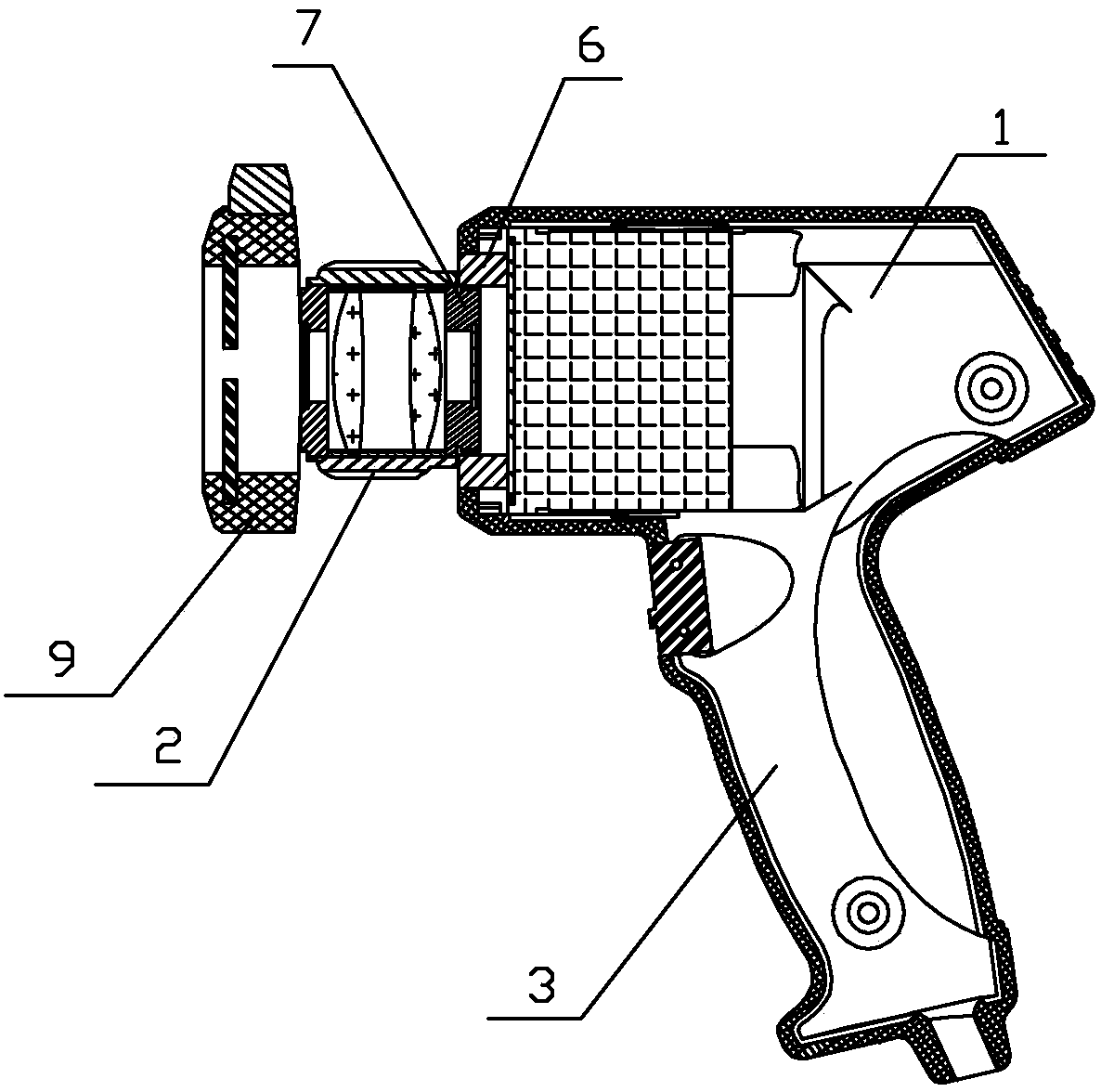 7
6
1
9
2
3