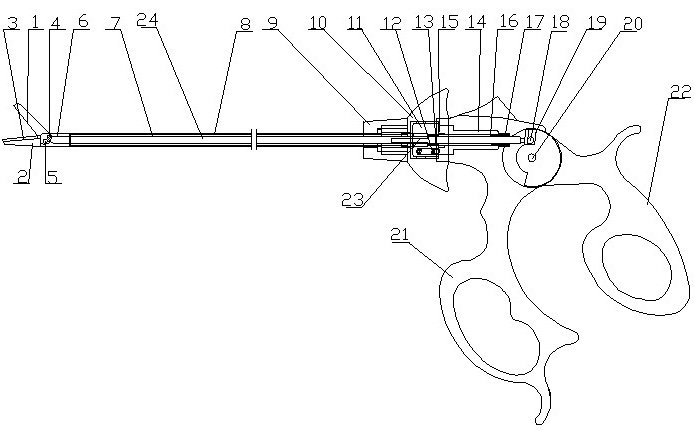 3 1 4 6 7 24 8 9 10 11 12 13 15 14 16 17 18 19 20

22

2 5

23

21