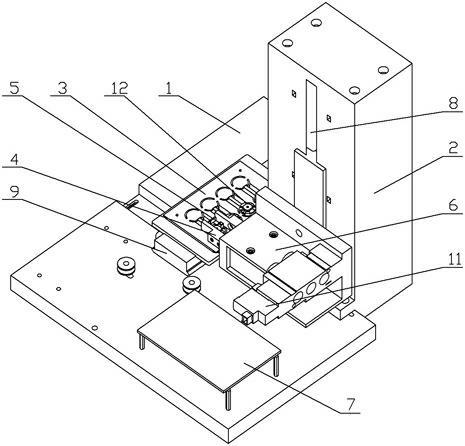 5
3
12
1
8
2
4
9
6
11
7