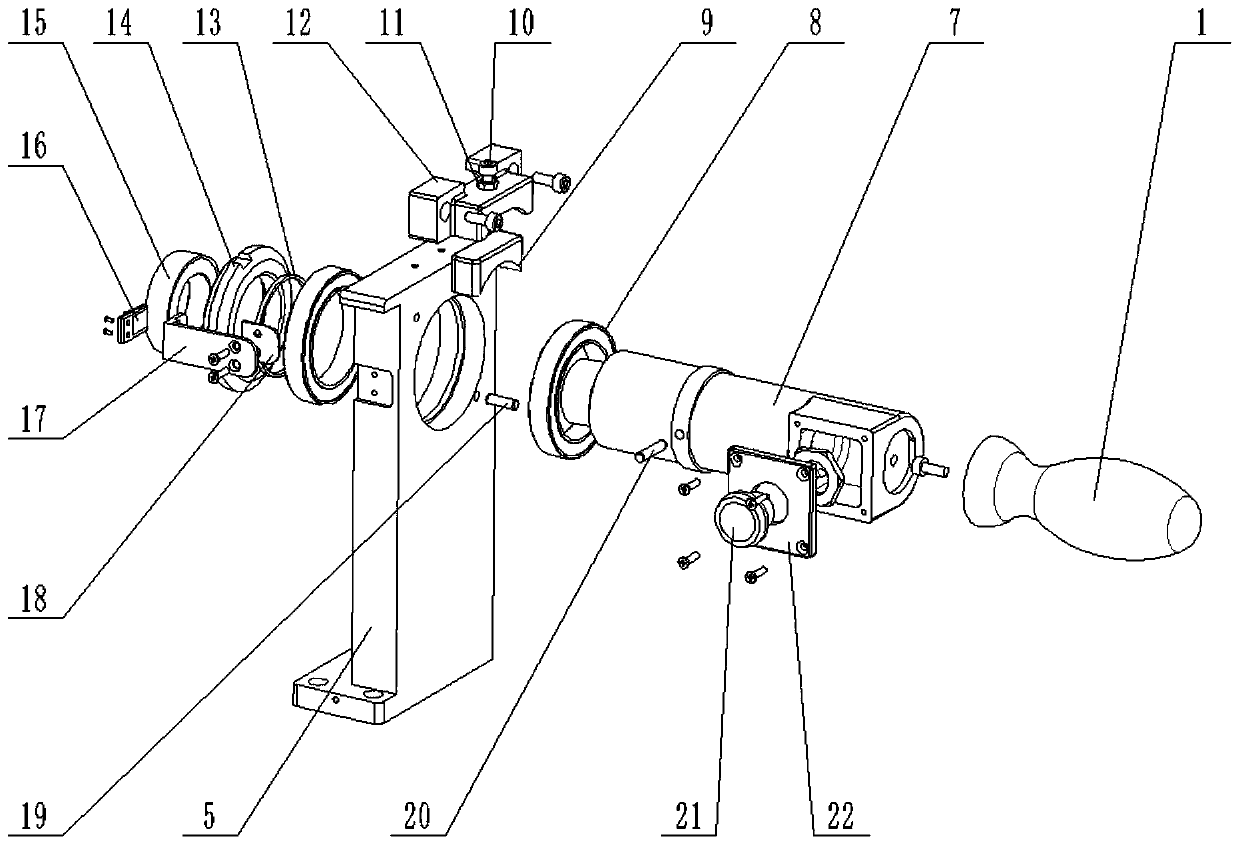 15 14 13 12 11 10 9 8 7 1

16

17

18

19 5 20 21 22