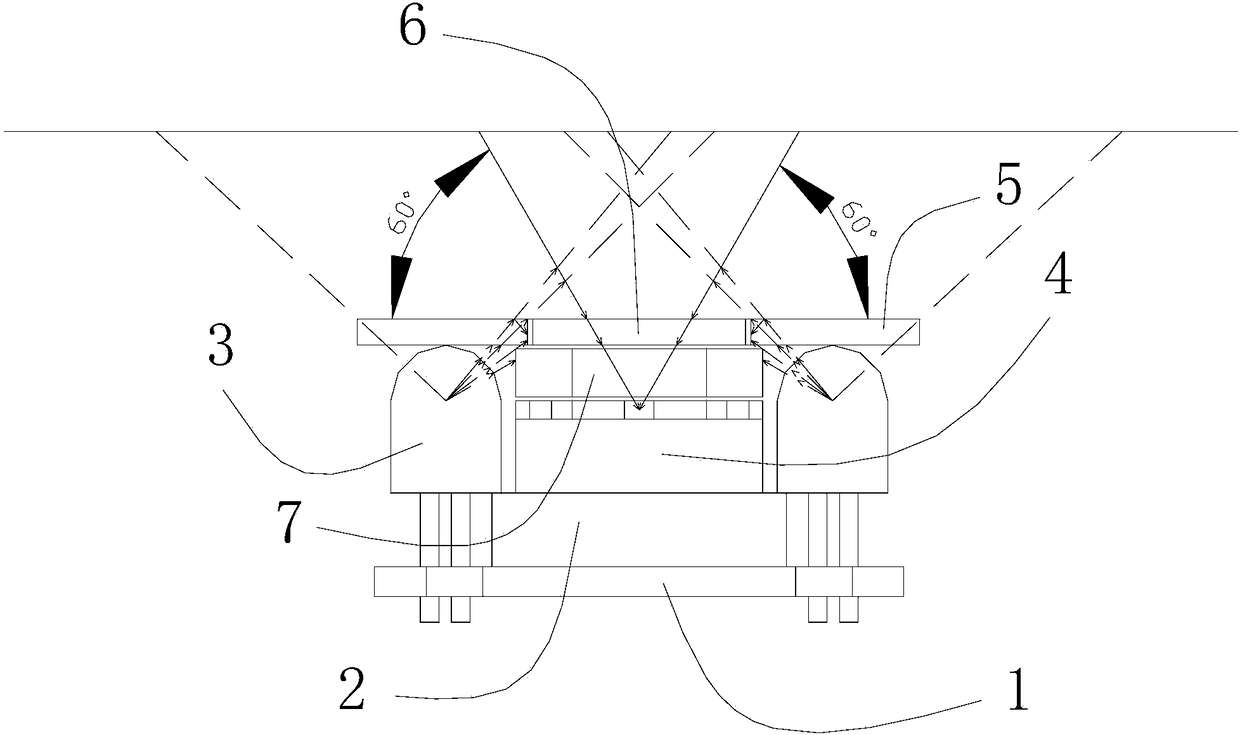 6
60°
60°
5
4
3
7
2
1