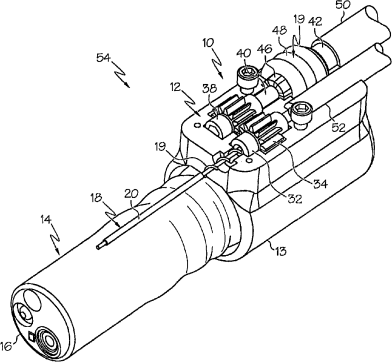 50
19
42
48
10
40
46
54
12
38
52
19
34
32
18
20
14
13
16