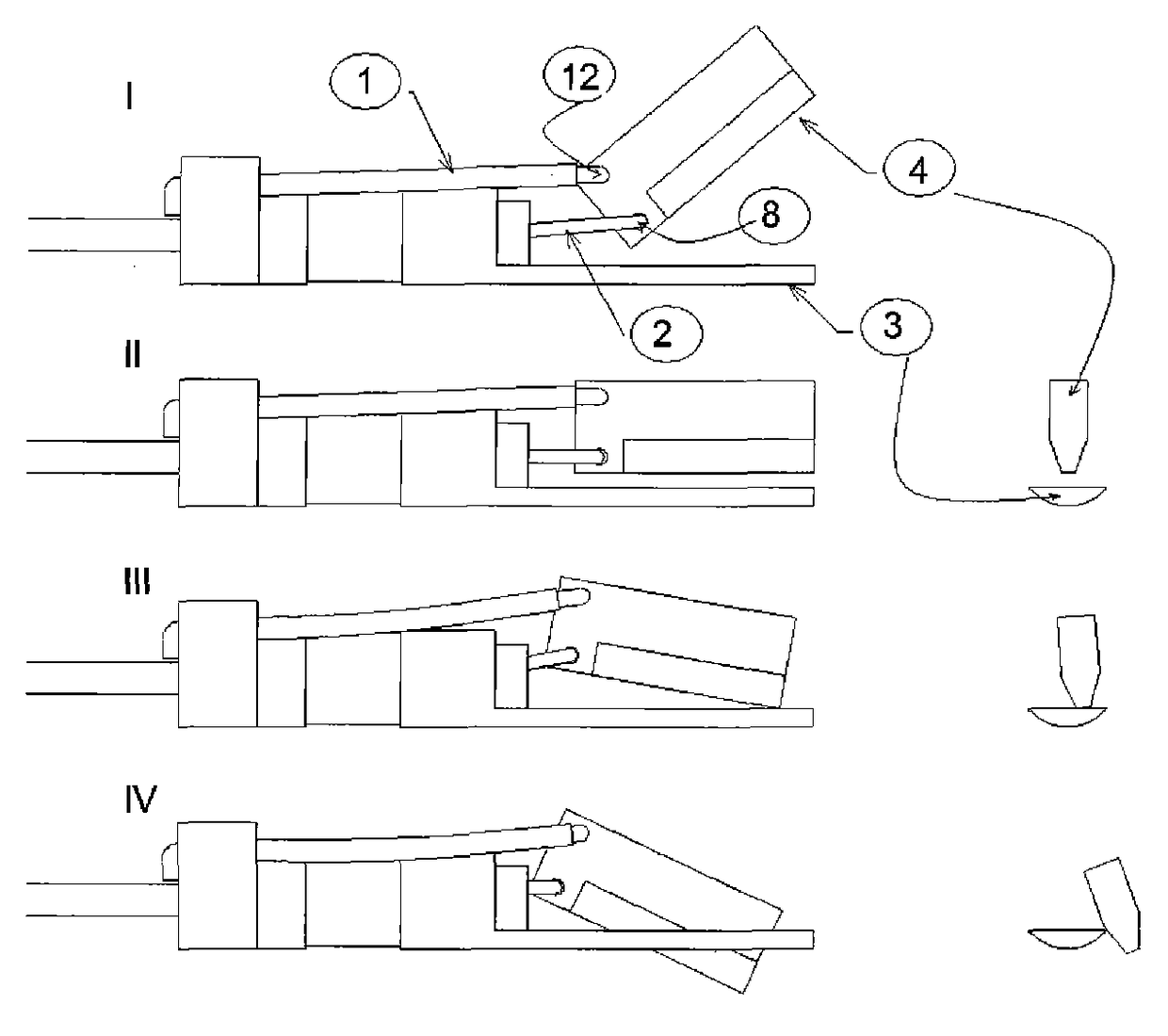 I
1
12
4
8
2
3
II
III
IV