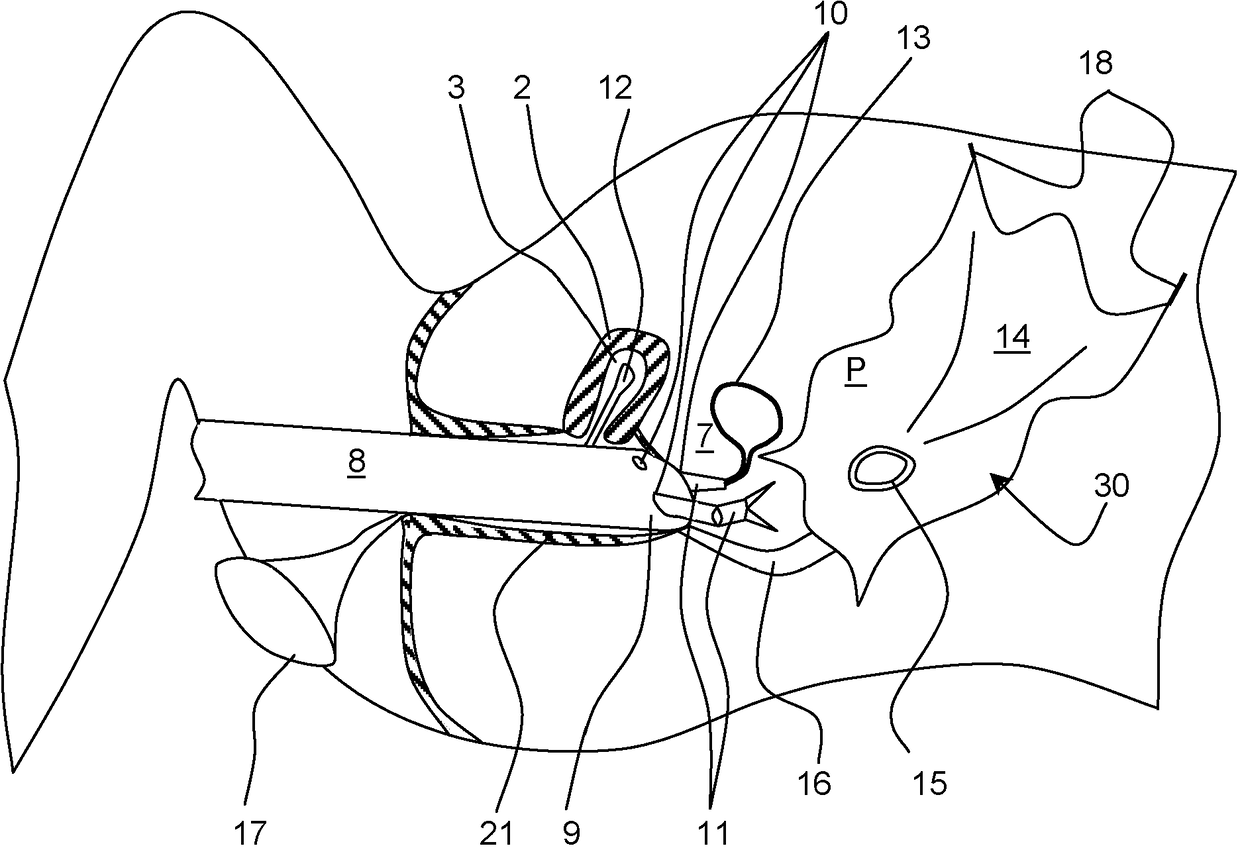 10
13
18
3
2
12
14
P
7
8
30
17
21
9
11
16
15