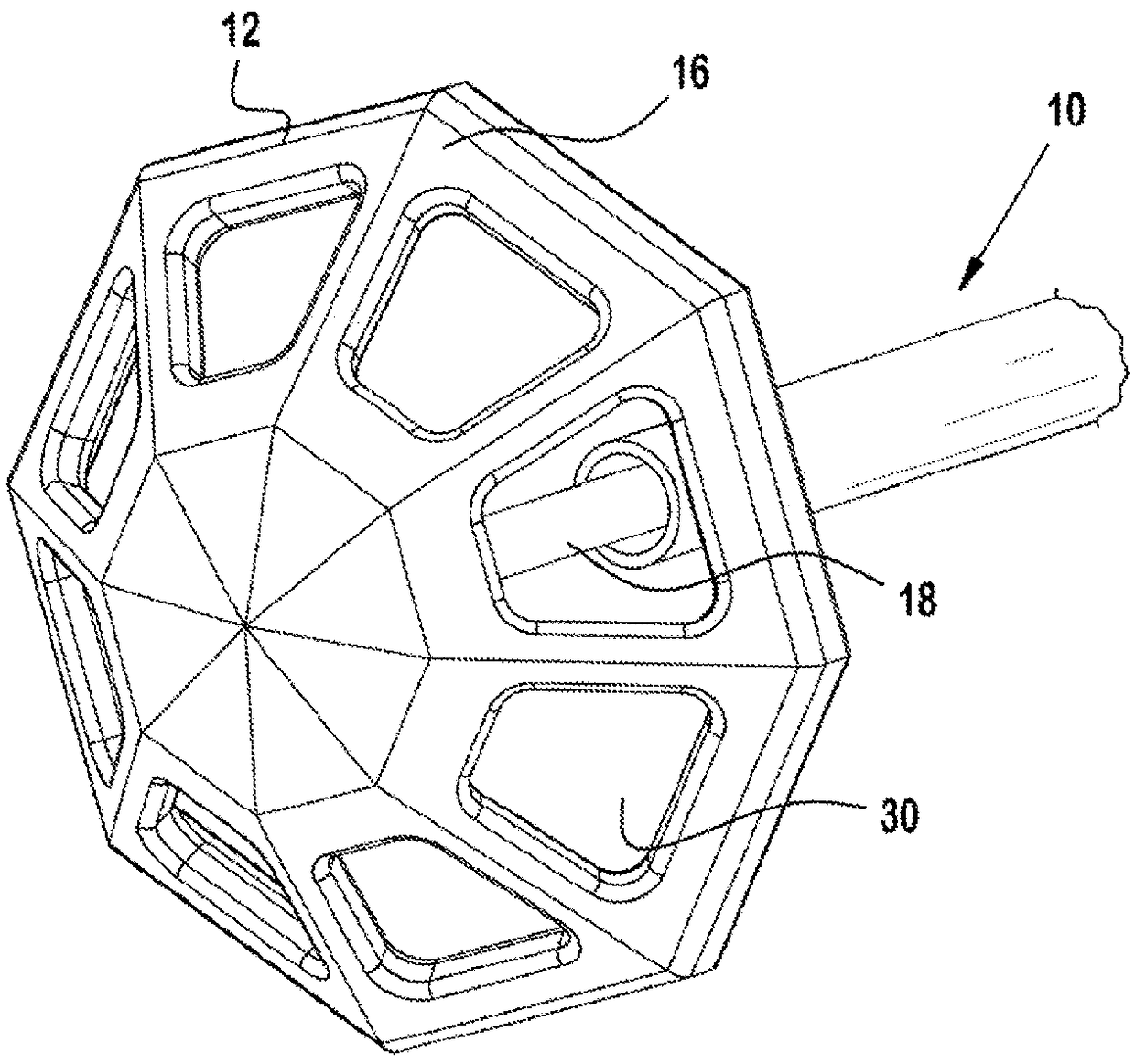 12
16
10
18
30