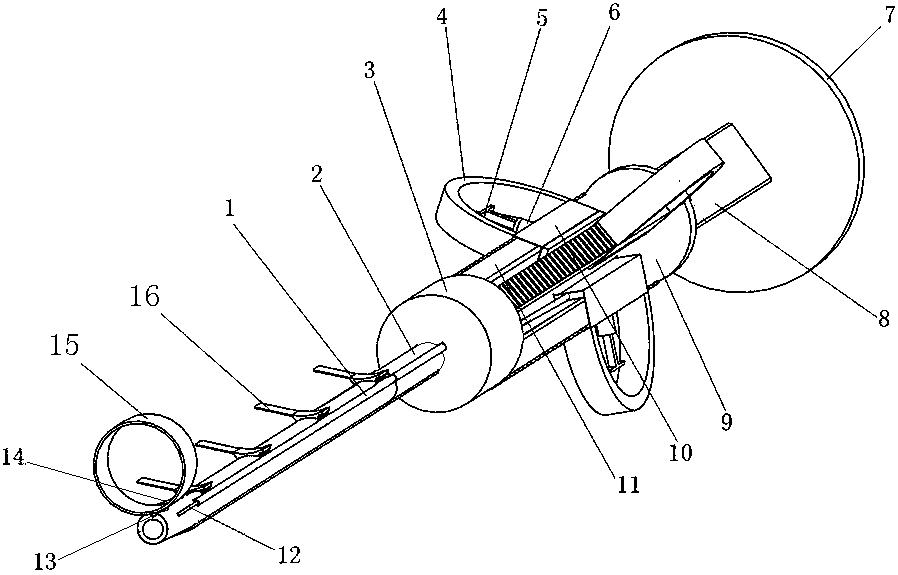 4
5
6
7
3
2
1
16
15
8
9
10
11
14
13
12