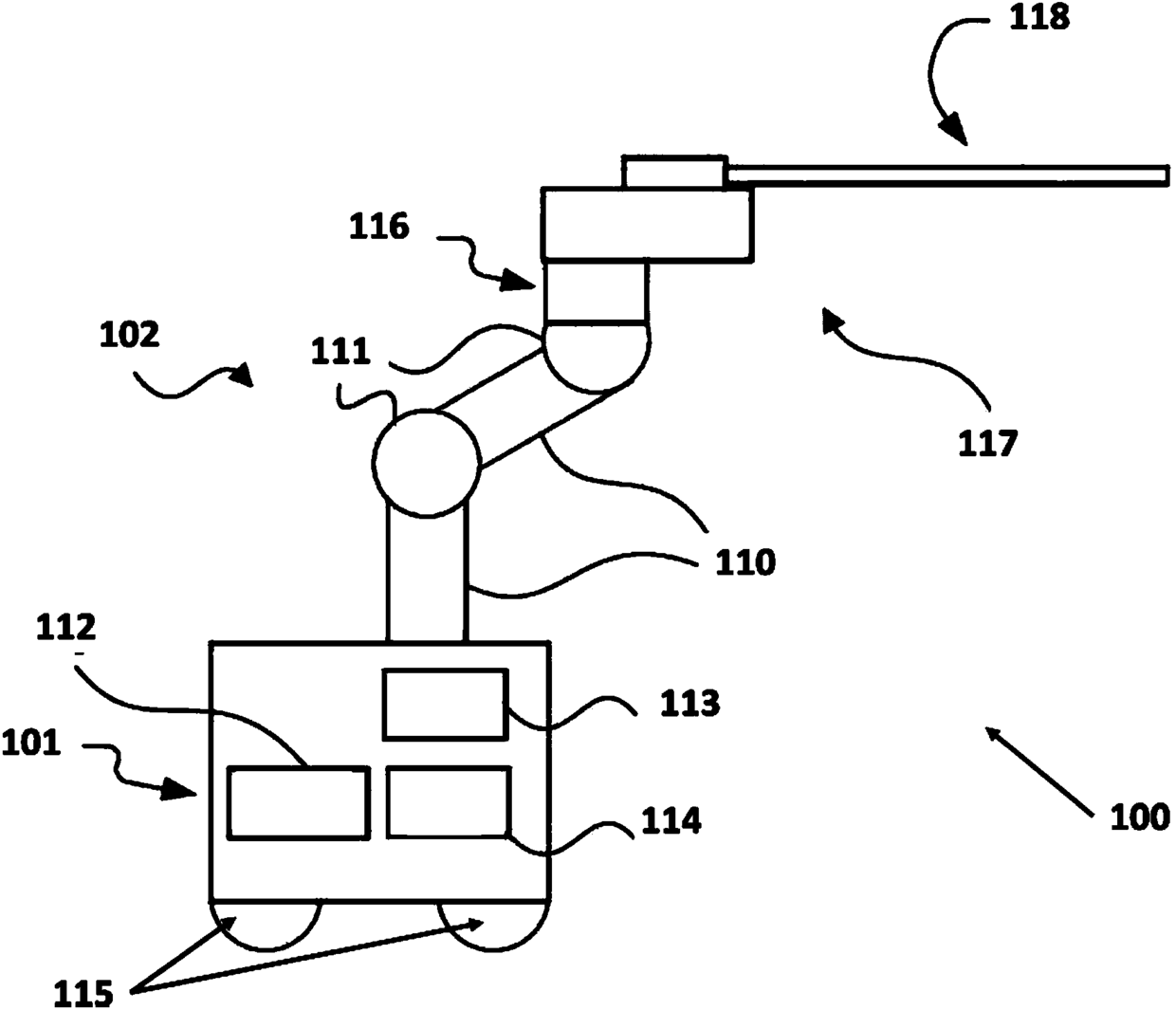 118
116
102
111
117
110
112
113
101
114
100
115