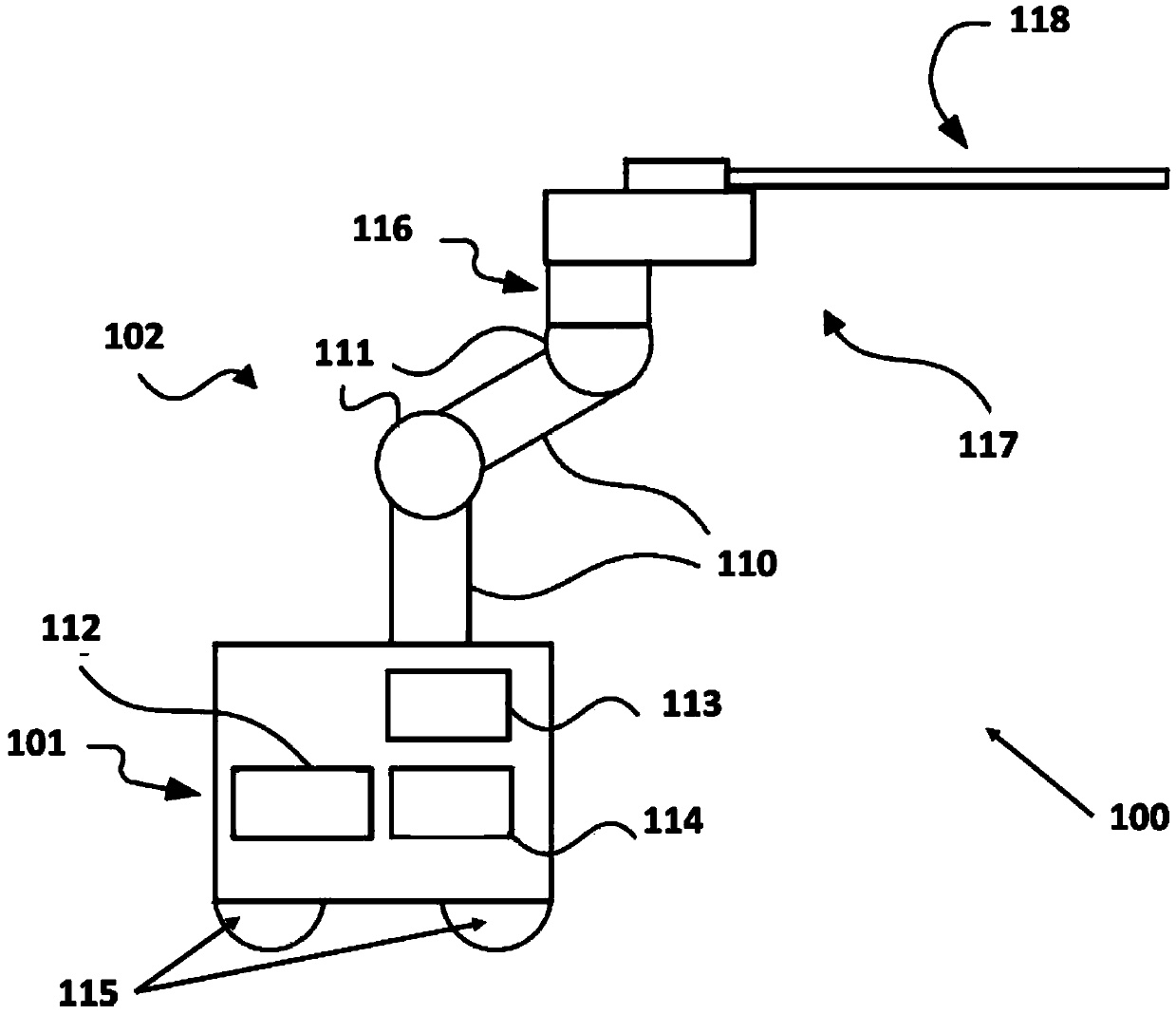 118

116

102

111

117

110

112

113

101

114

100

115