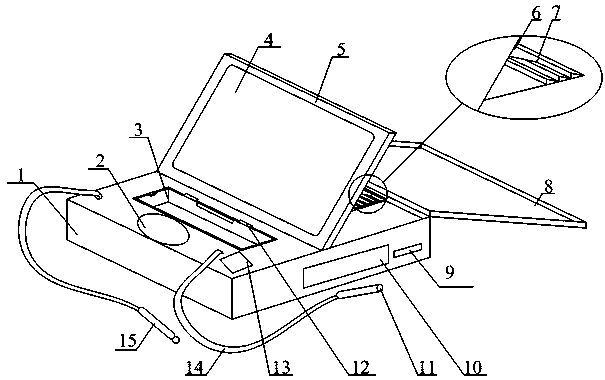 4
5
6
7
3
2
1
8
9
15
14
13
12
11
10