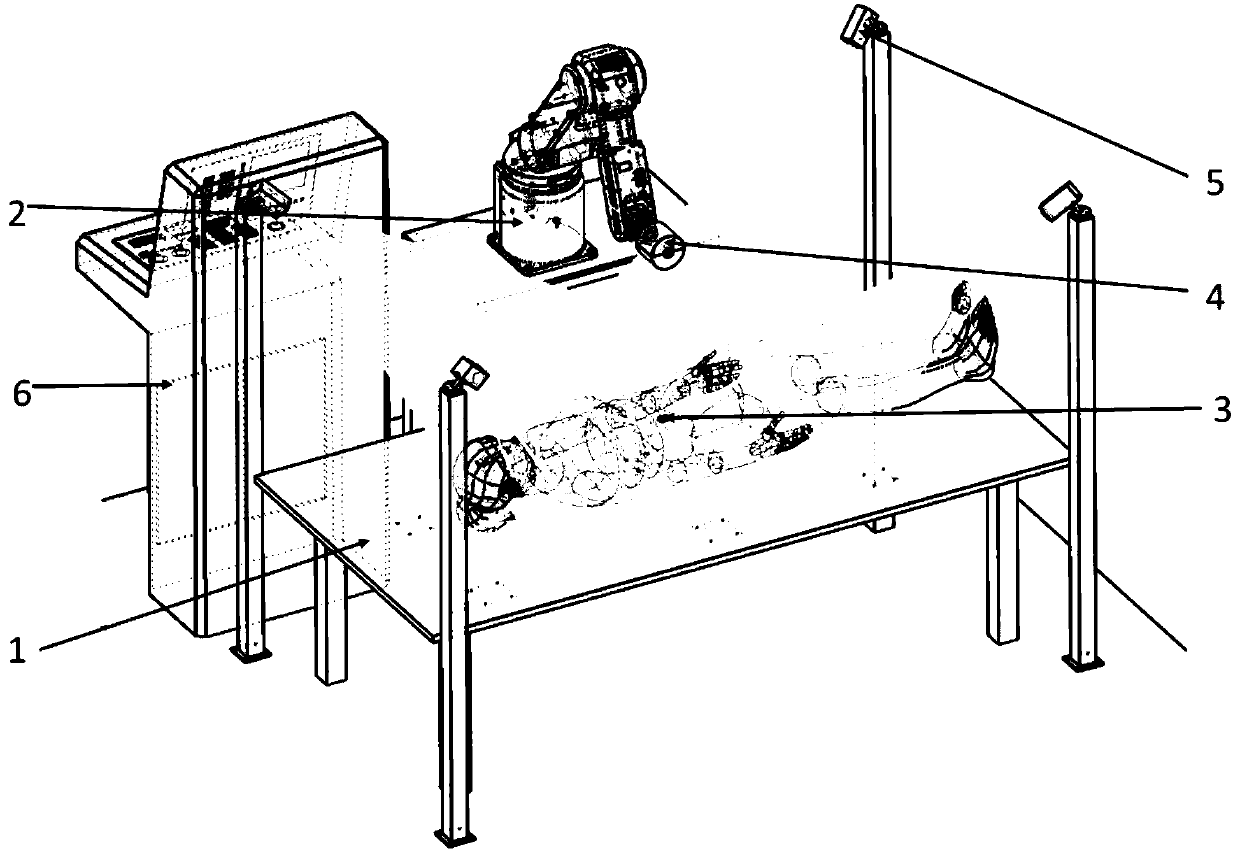 5
2
4
6
3
1