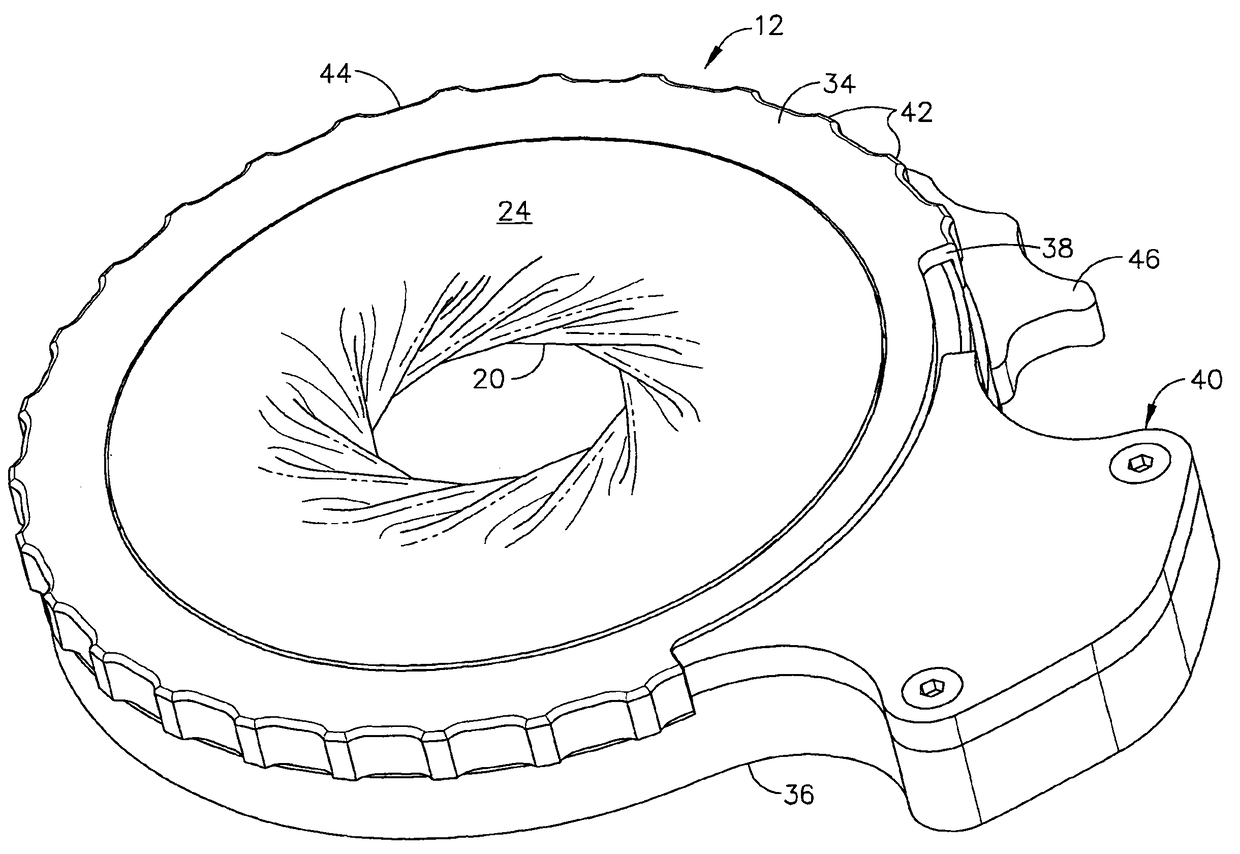 12
44
34
42
24
38
46
20
40
36