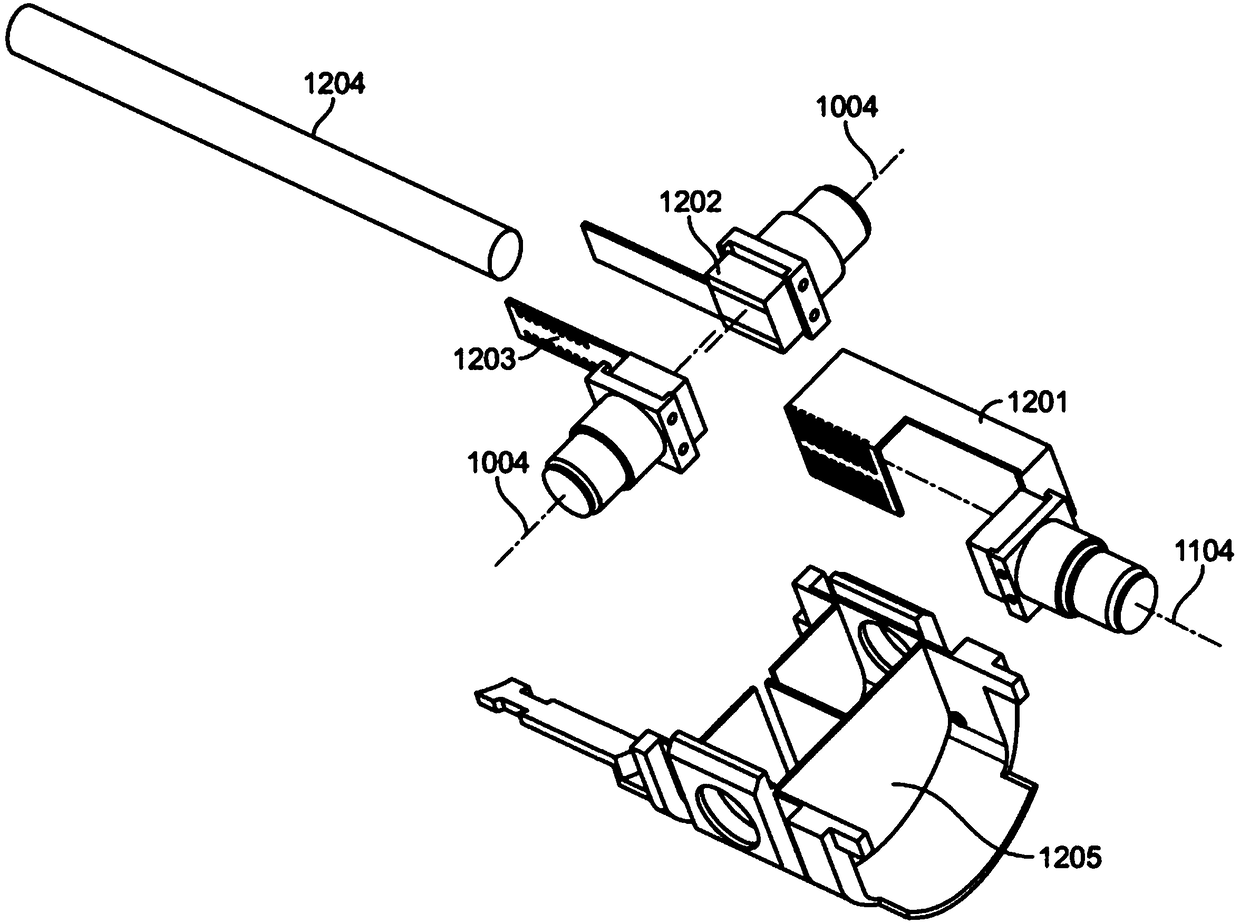 1204

1004

1202

1203

1201

1004

1104

1205