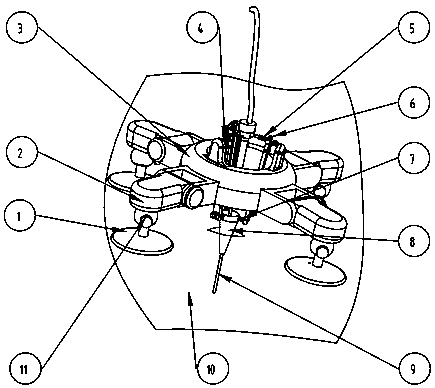 3
4
5
6
2
7
1
8
11
10
9