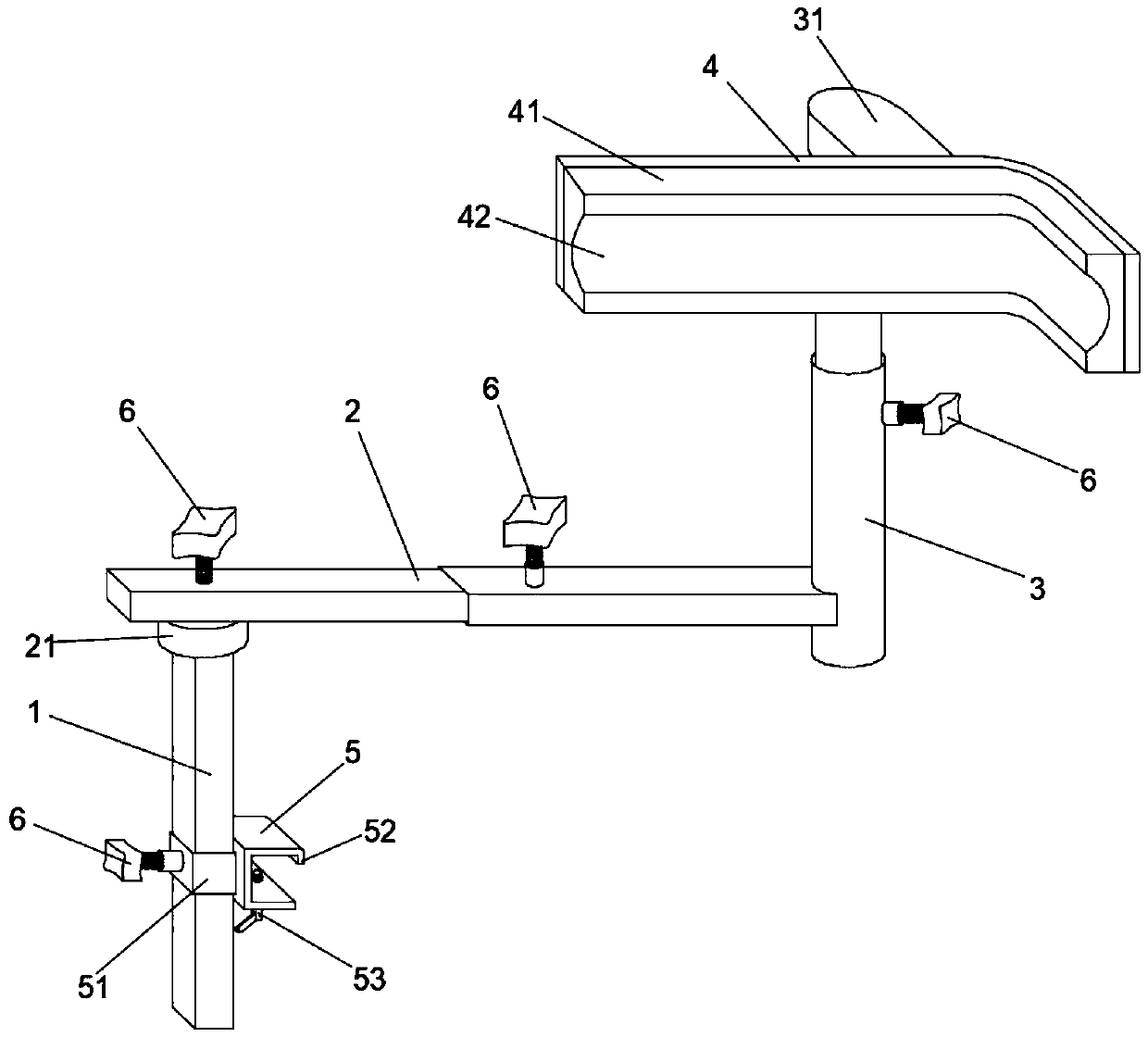 31
4
41
42
6
2
6
6
3
21
1
5
6
52
51
53