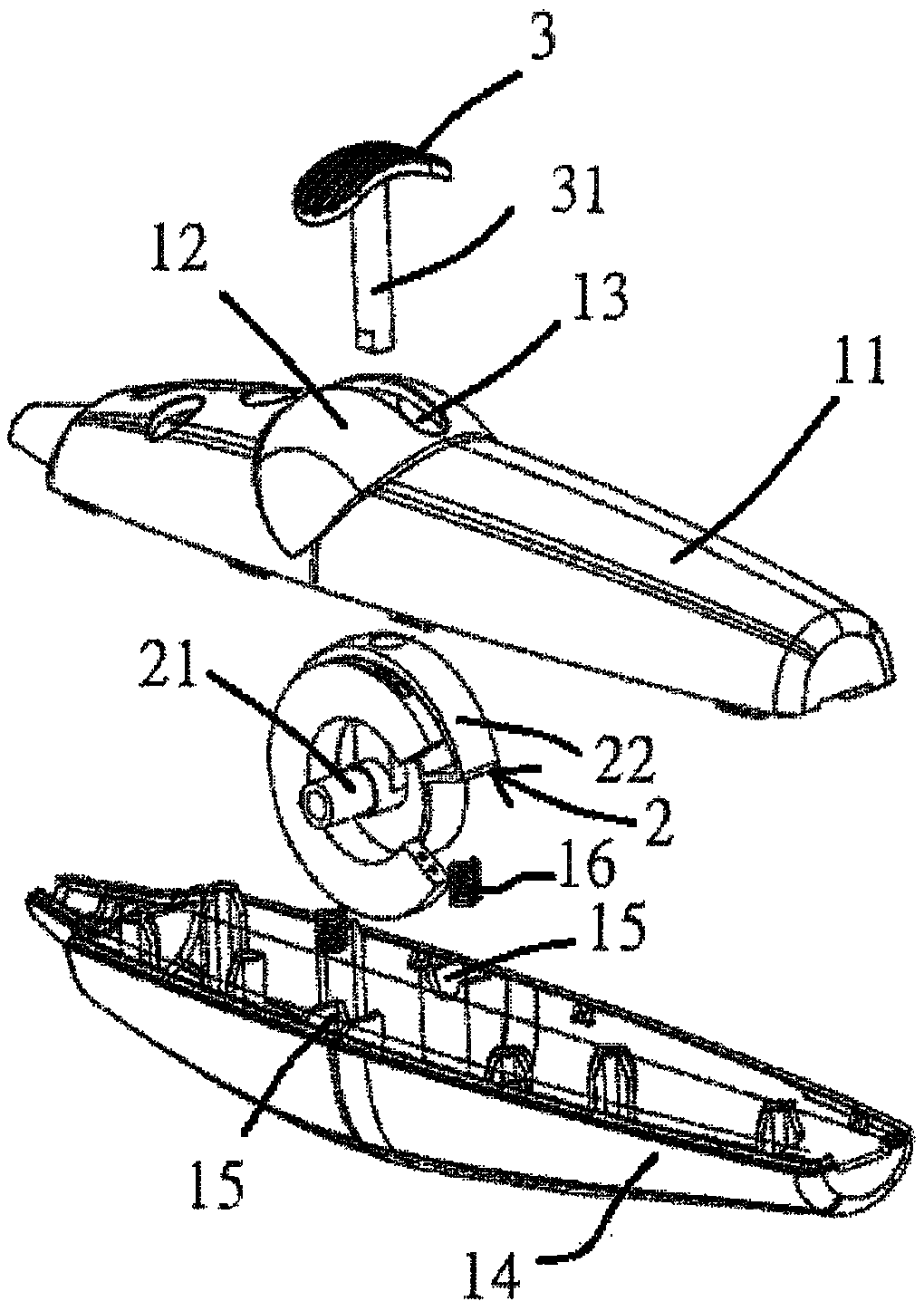 3
31
12
13
11
21
22
2
16
15
15
14