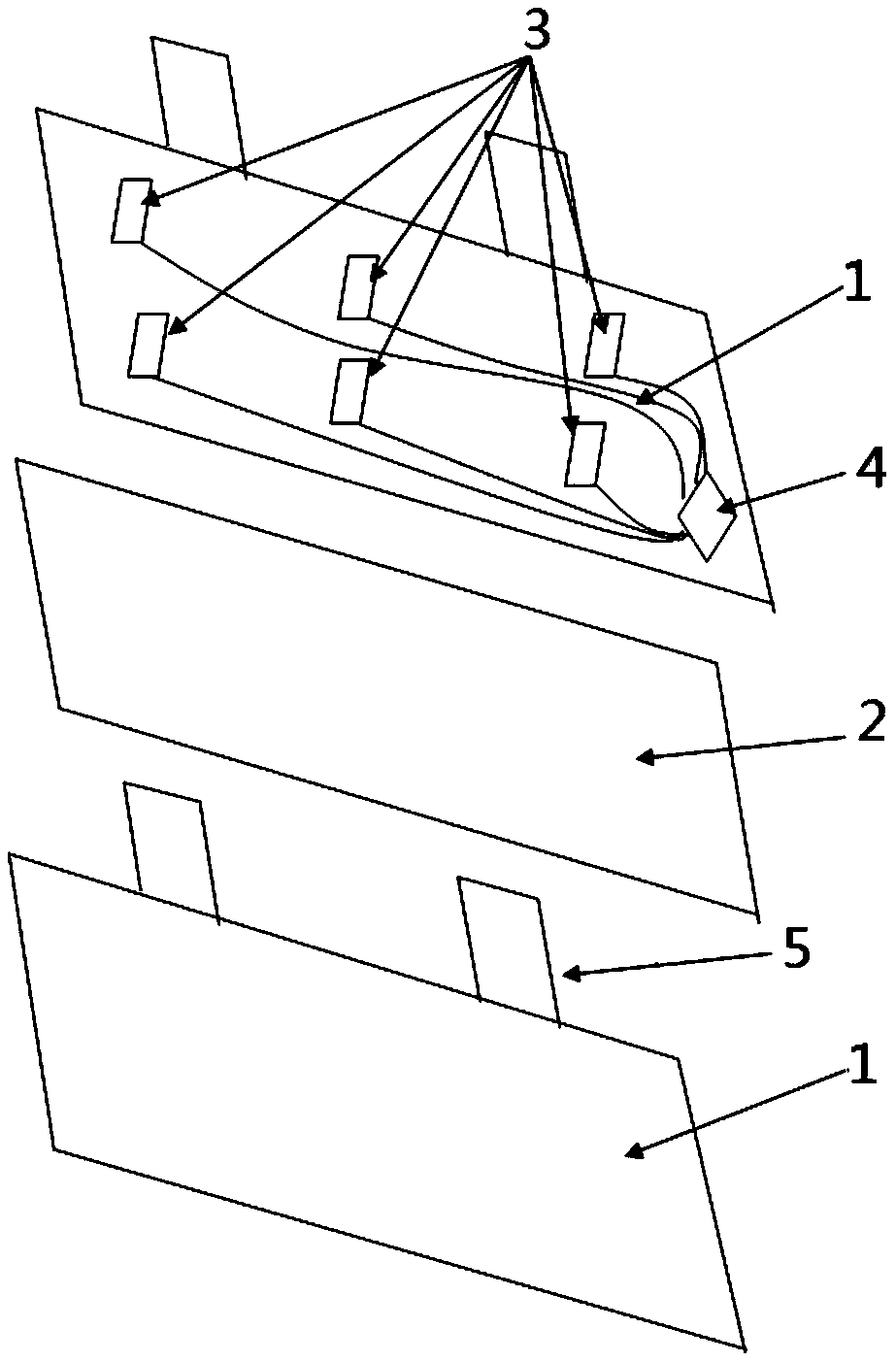 3
1
4
2
5
1