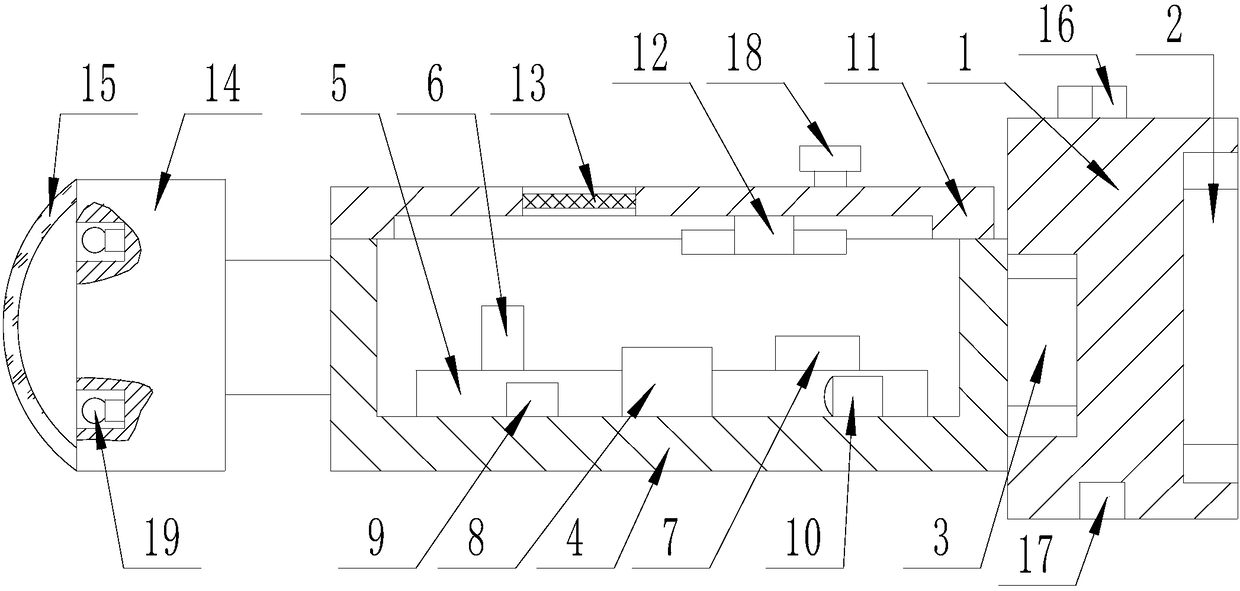 15 14 5 6 13 12 18 11 1 16 2

19 9 8 4 7 10 3 17