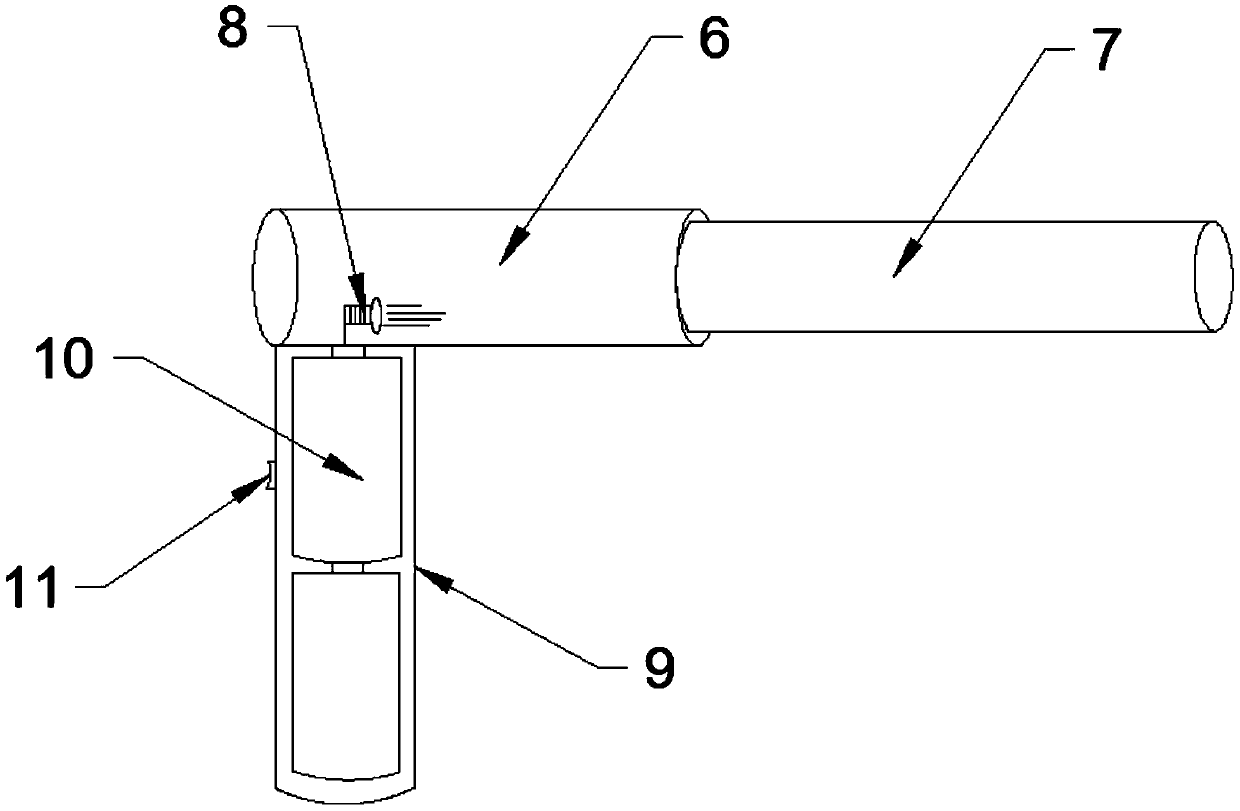 8
6
7
10
11
9