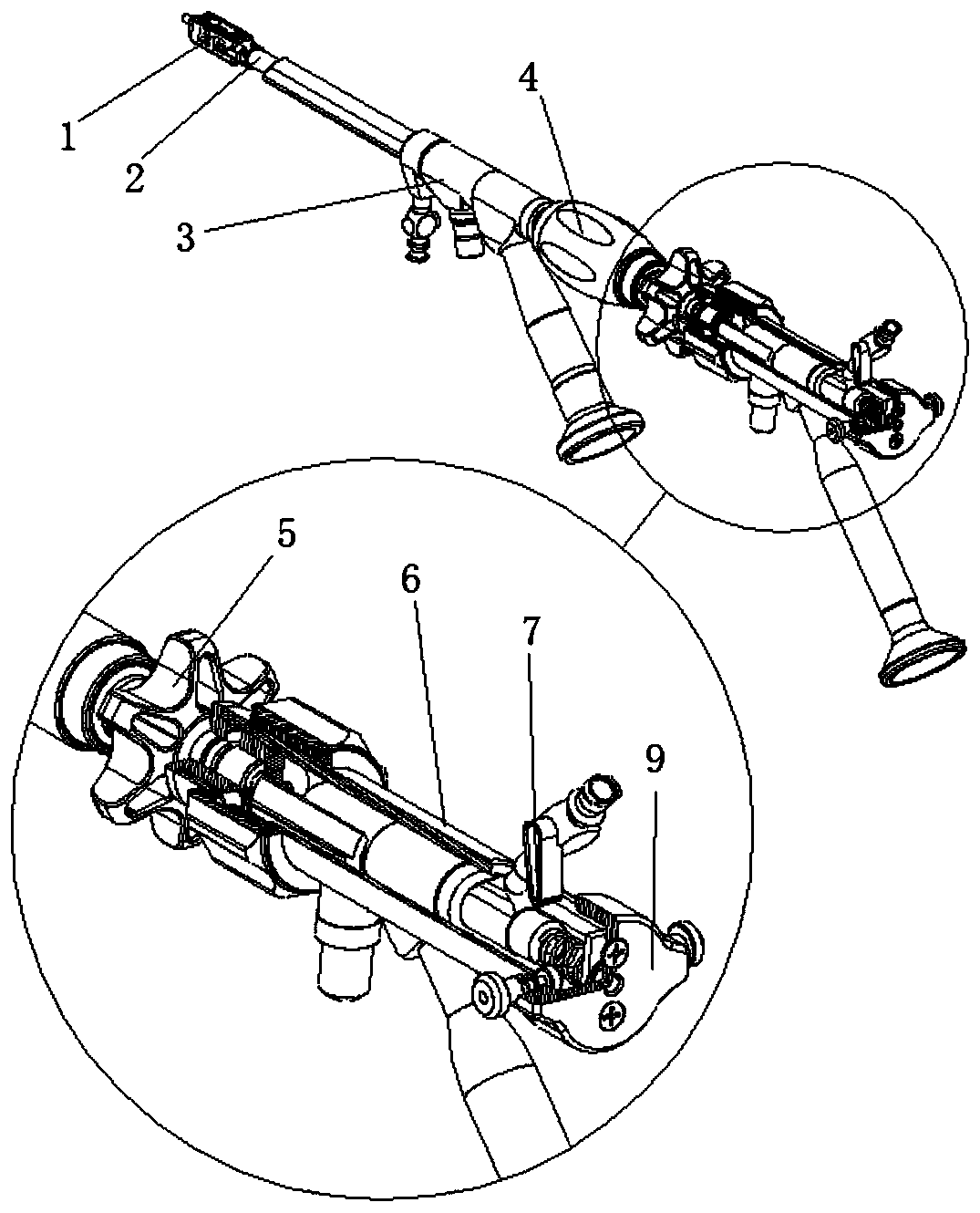 1
2
3
4
5
6
7
9