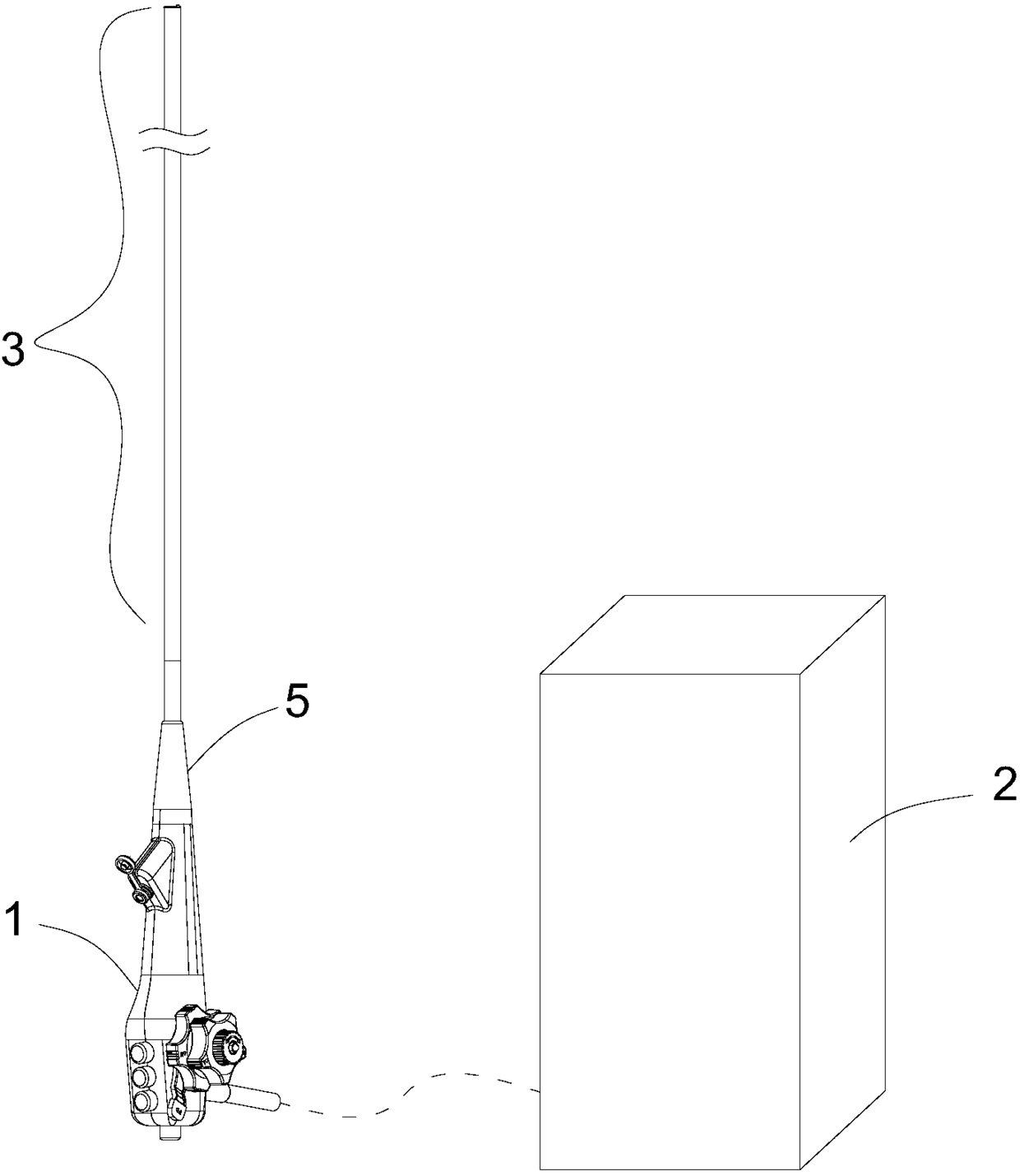 3

5

2

1