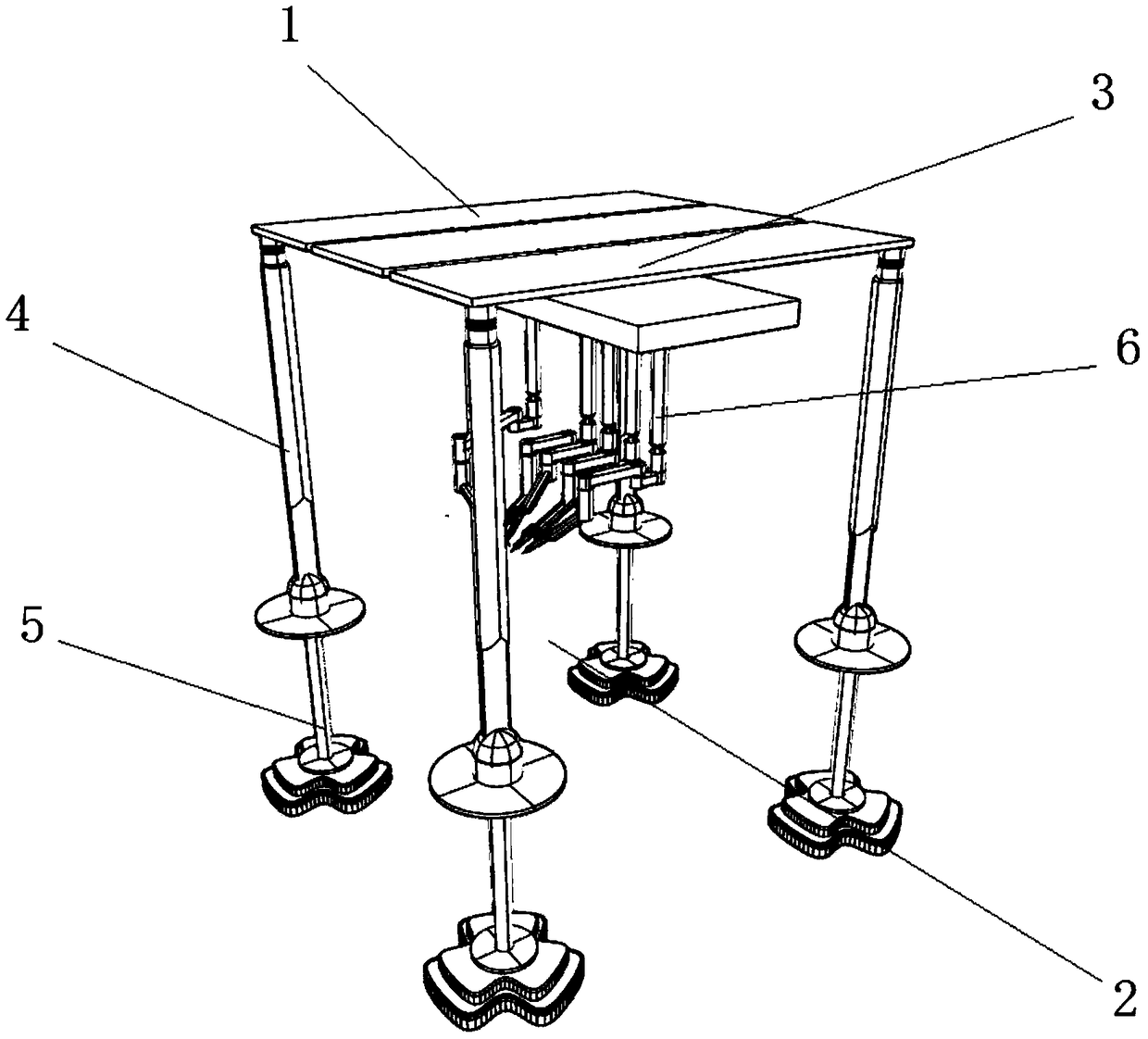 1
3
4
6
5
2