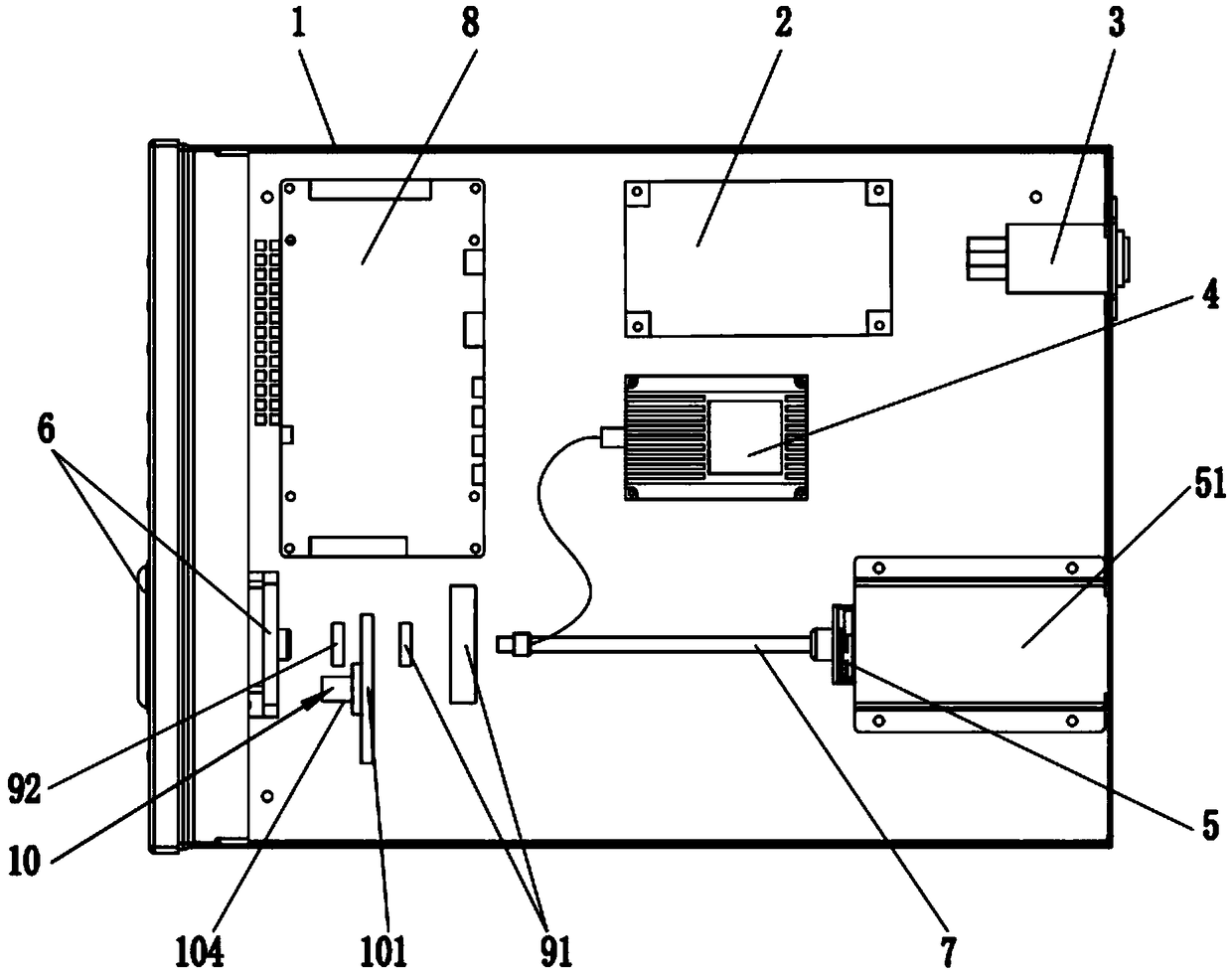 1
8
2
3
4
6
51
92
10
5
104
101
91
7