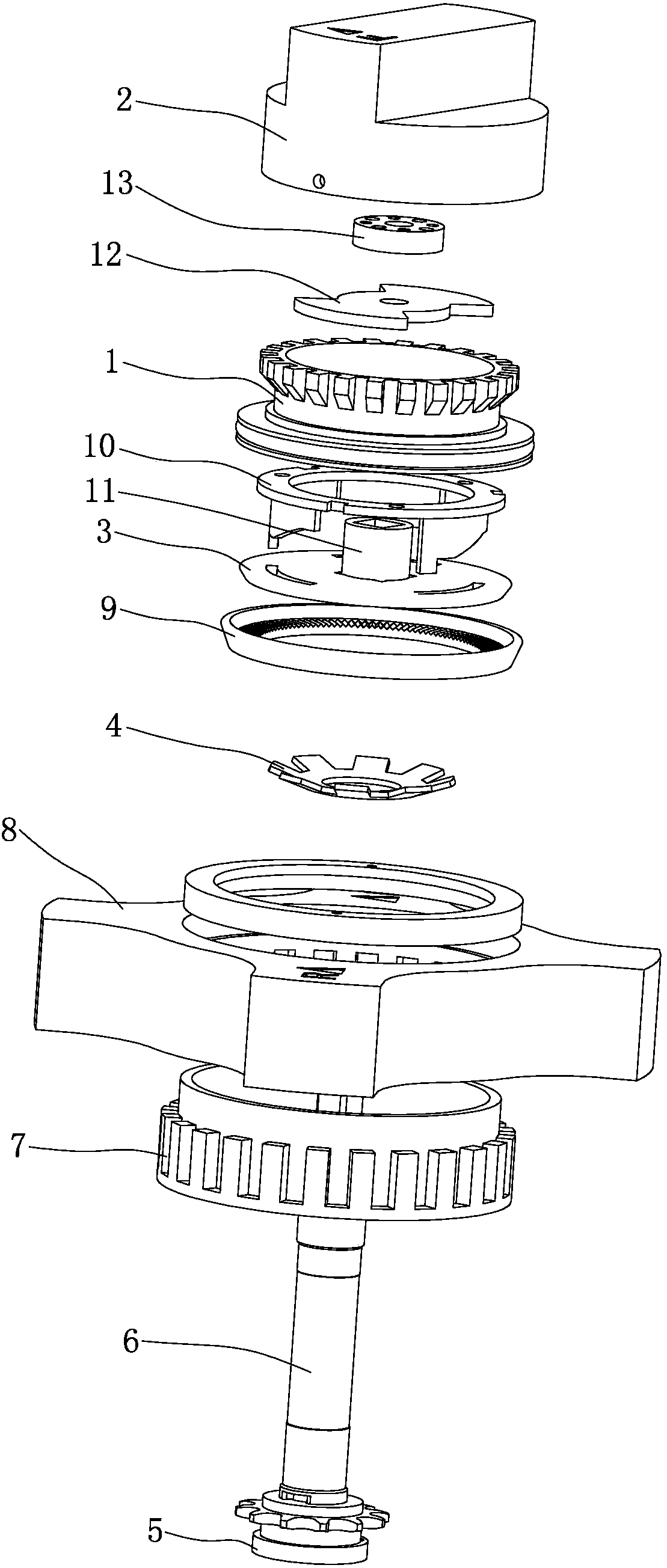 2
13
12
1
10
11
3
9
4
8
7
6
5