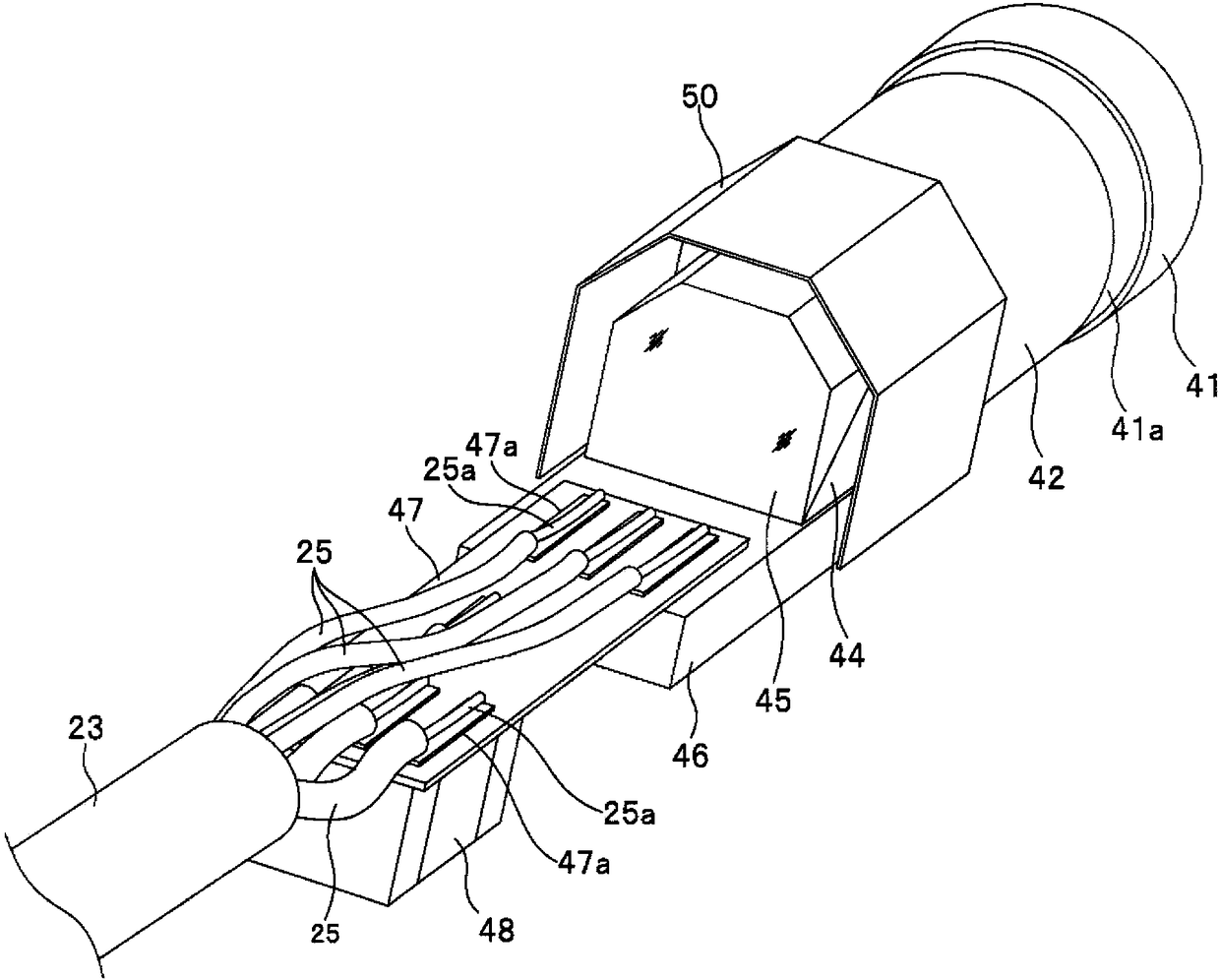 50
41
41a
42
47a
25a
47
25
44
45
46
23
25a
47a
25
48