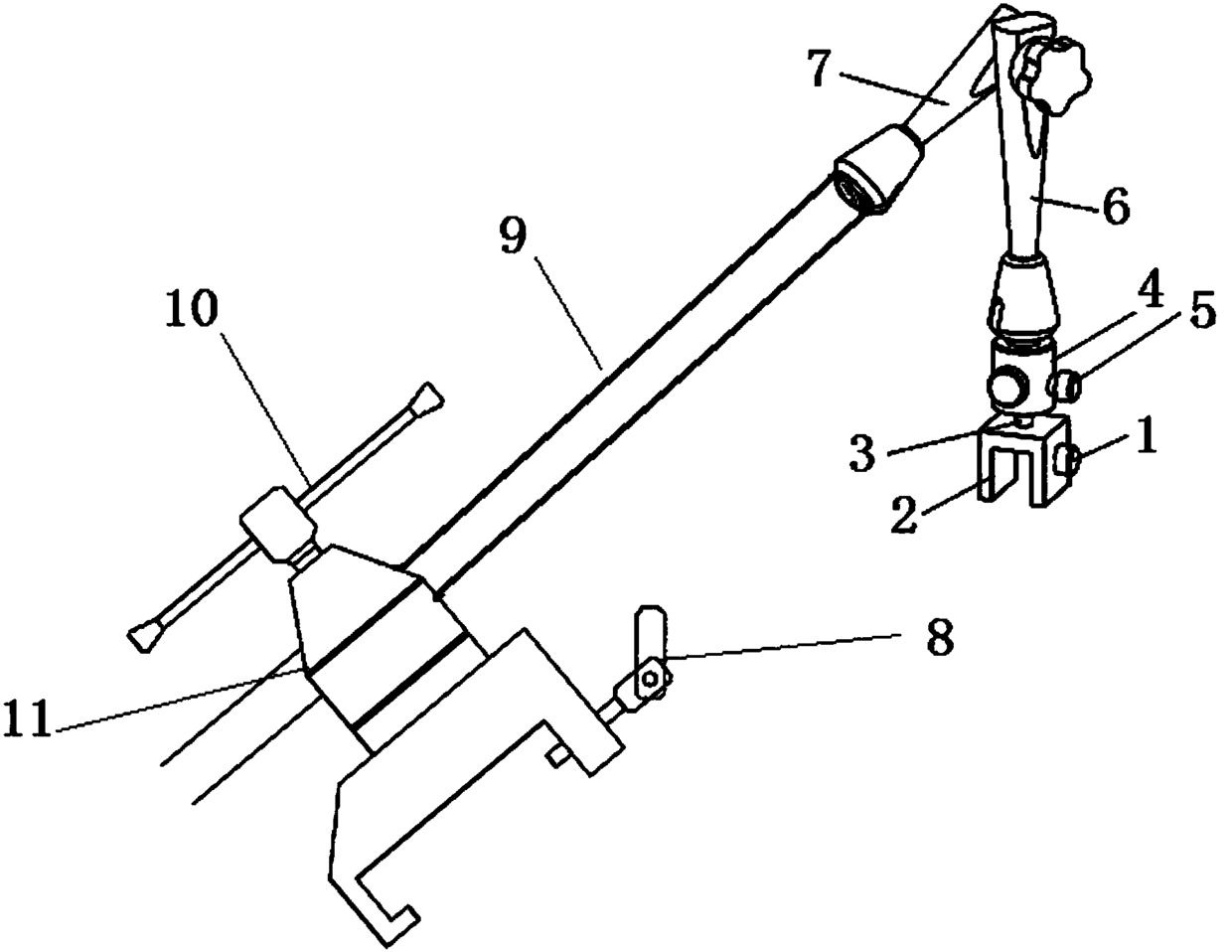 7
6
9
4
5
10
3
1
2
8
11