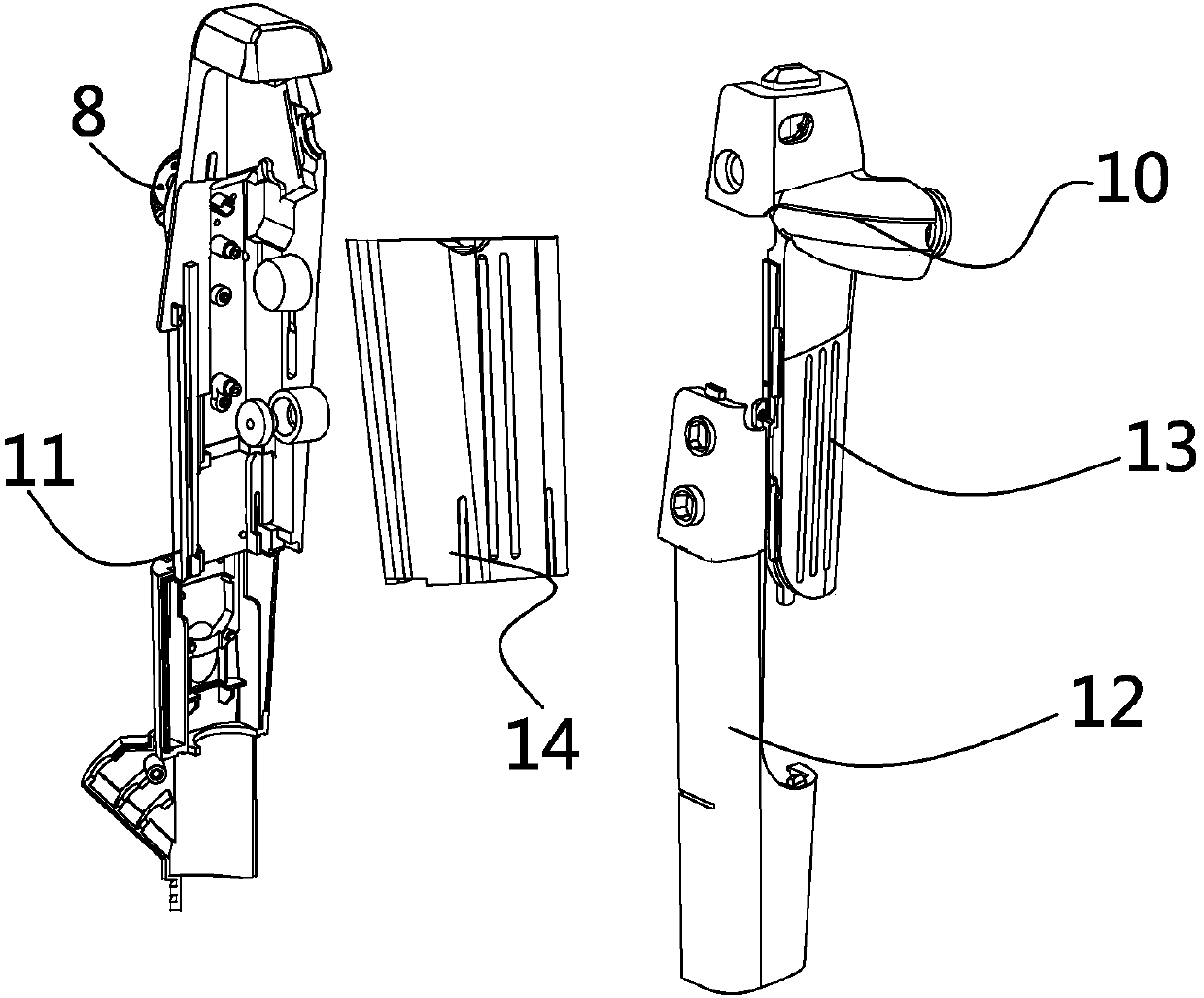 8
10
11
13
14
12