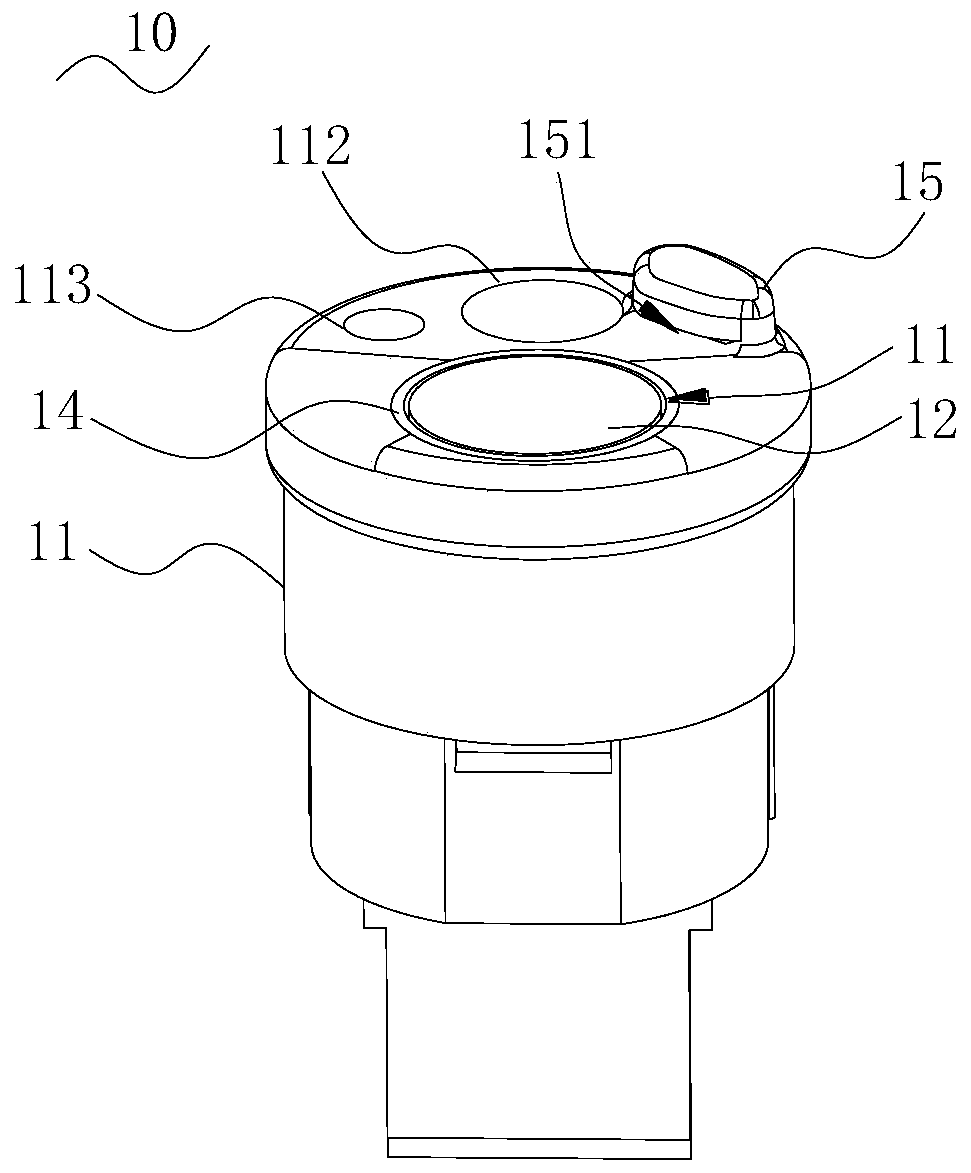 10

112

151

15

113

11

14

12

11