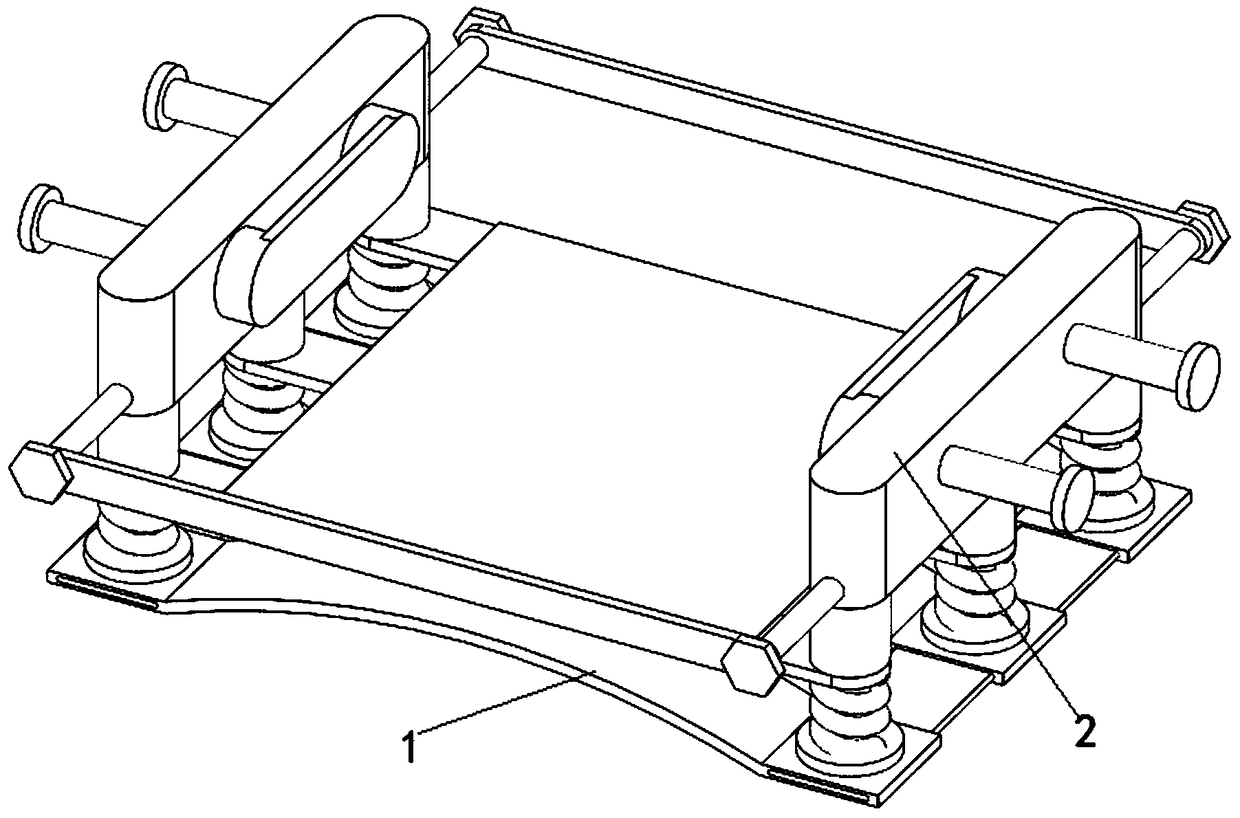 1
2