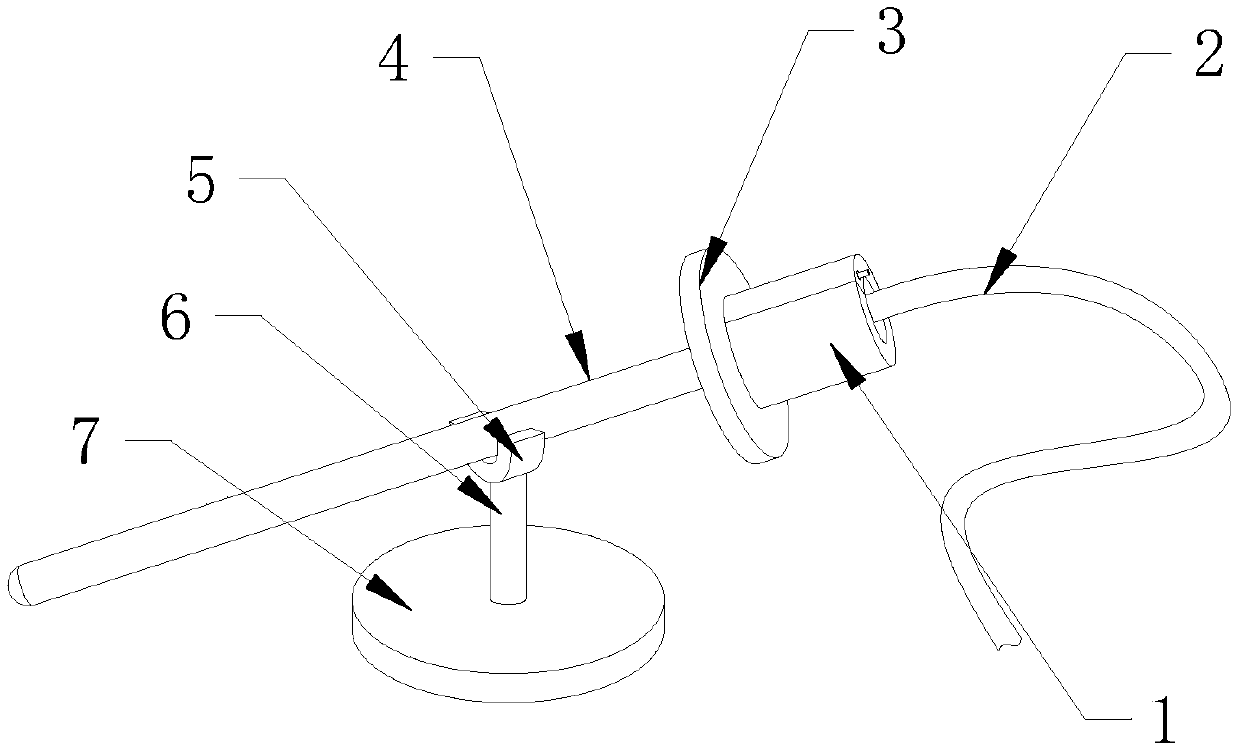 4
3
2
5
6
7
1