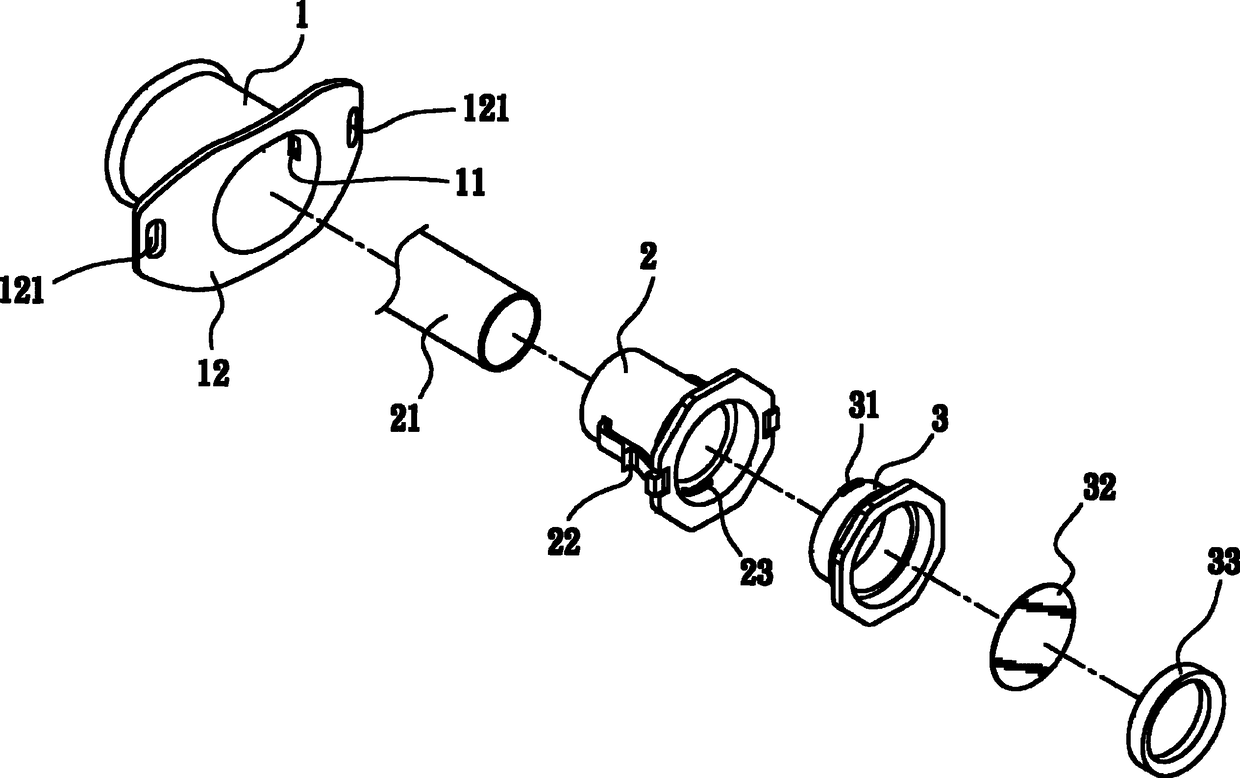 1
121
11
121
12
21
2
22
23
31
3
32
33