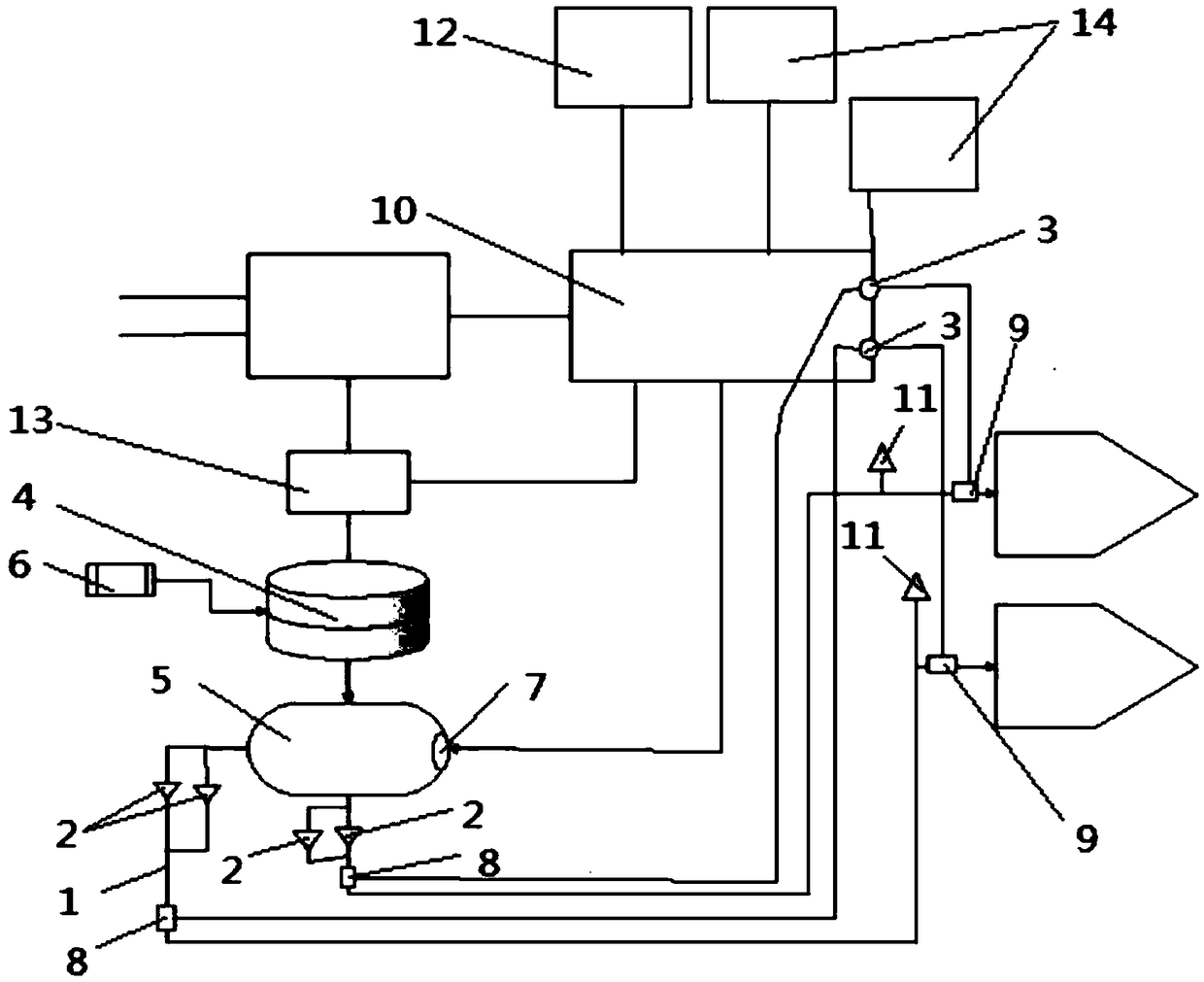 12
14
10
3
3
9
11
13
4
6
11
5
7
9
2
2
2
8
1
8