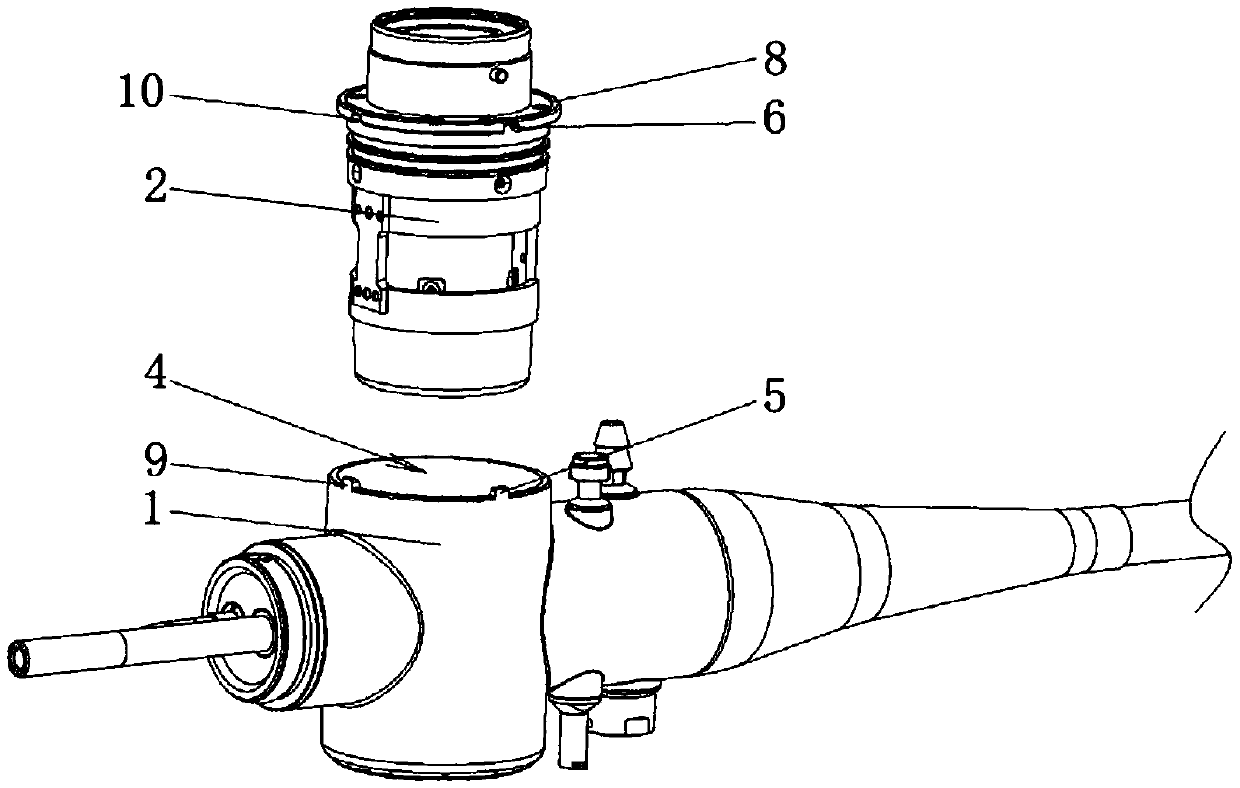 8
10
6
2
4
5
9
1