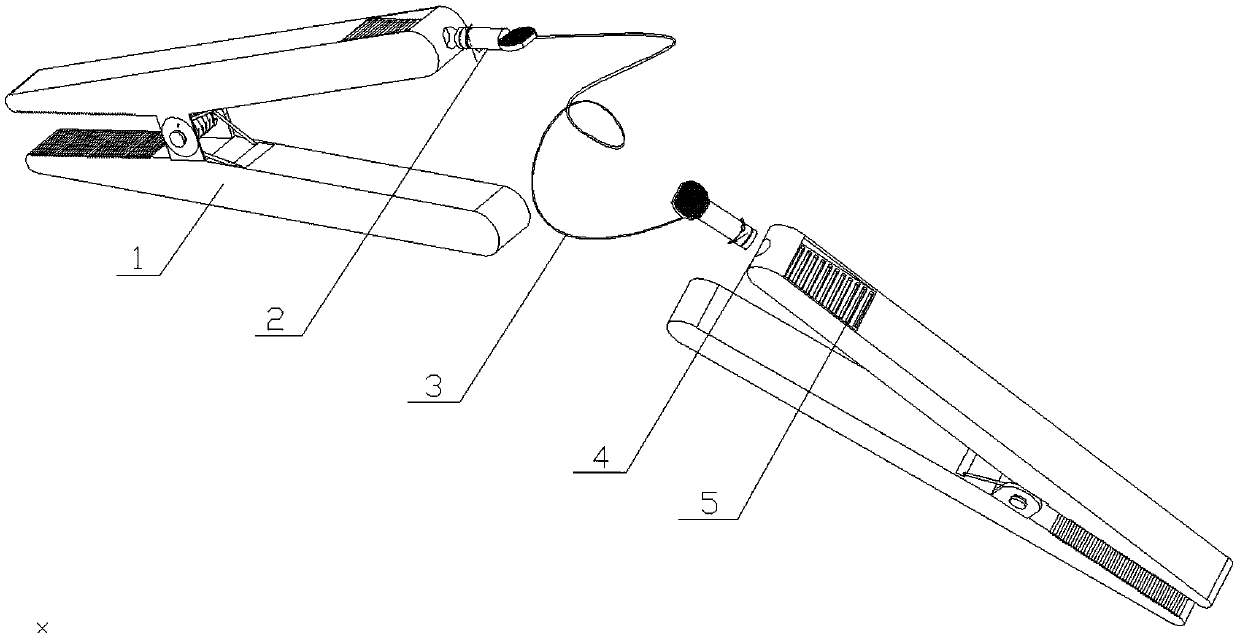 1
2
3
4
5
×