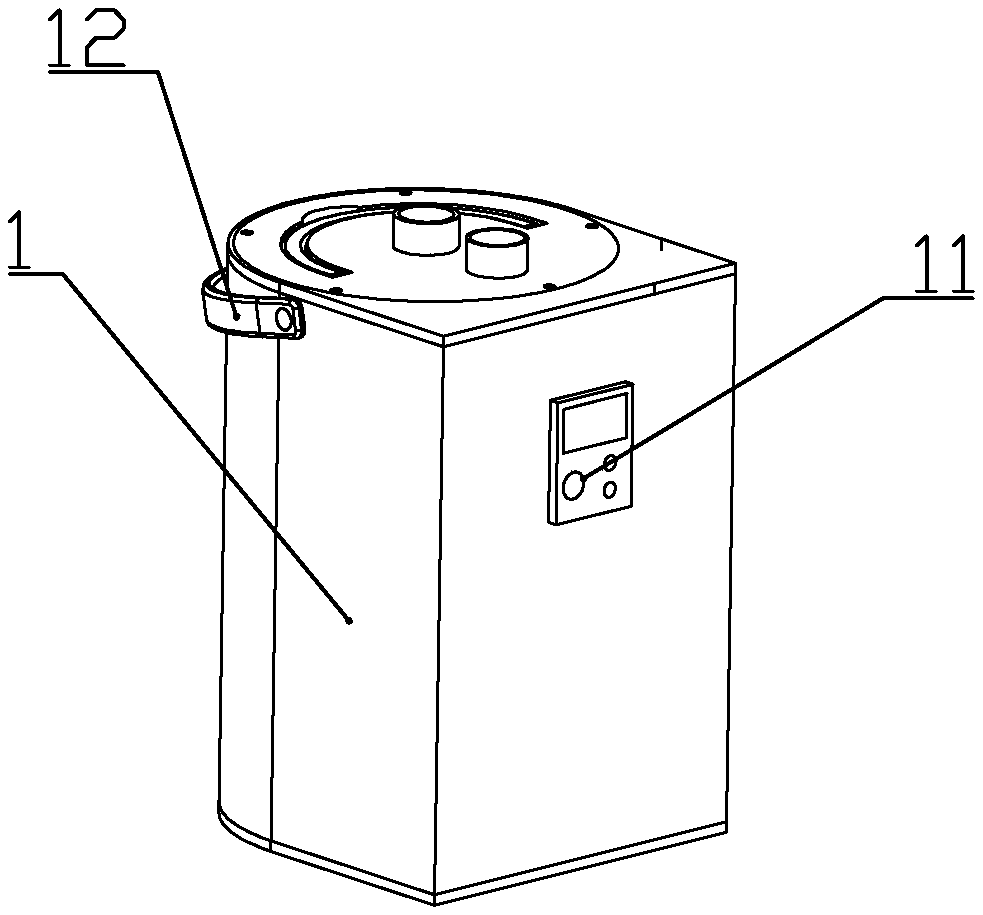 12
1
11