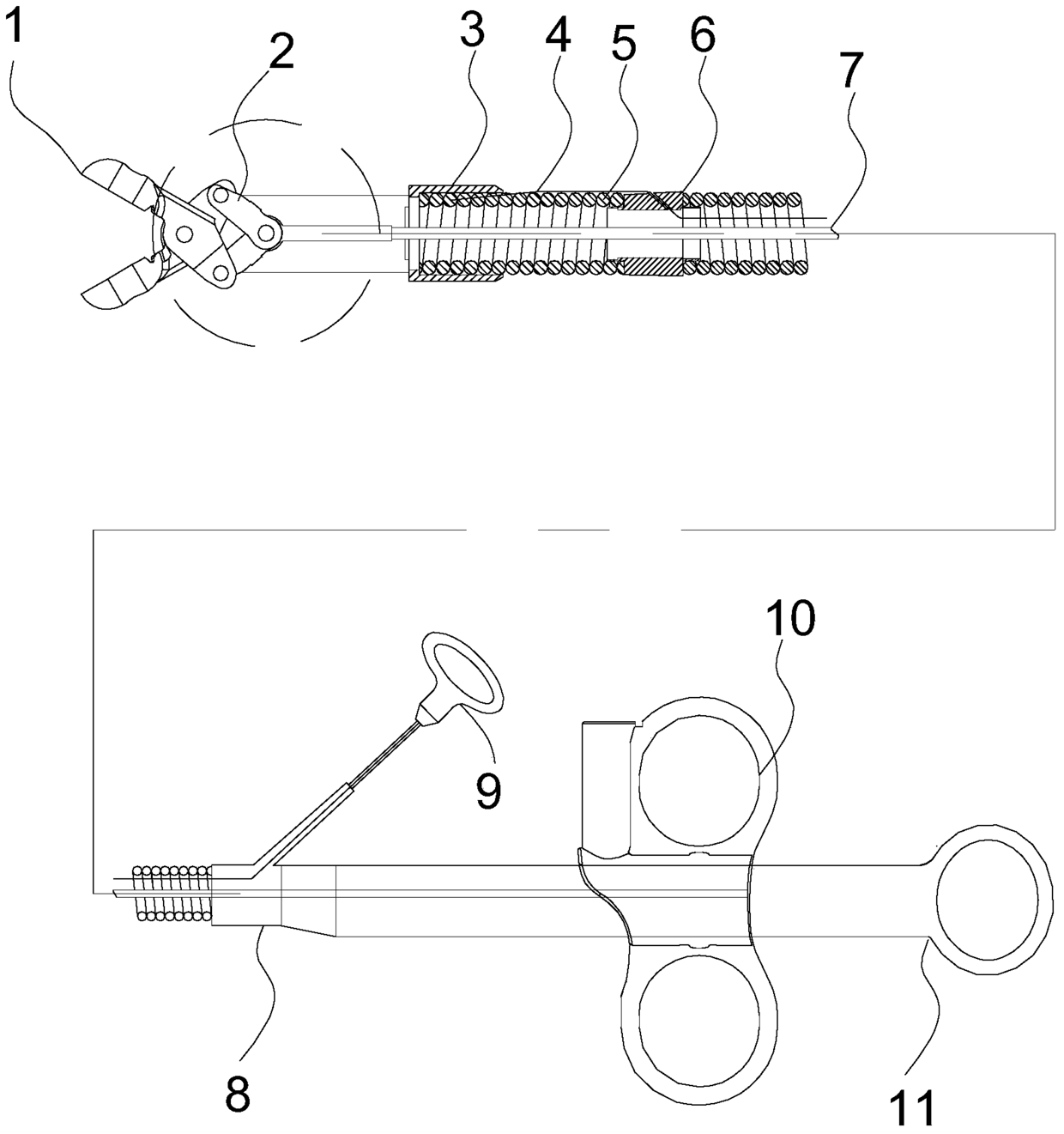 1
2
3
4
5
6
7
10
9
8
11