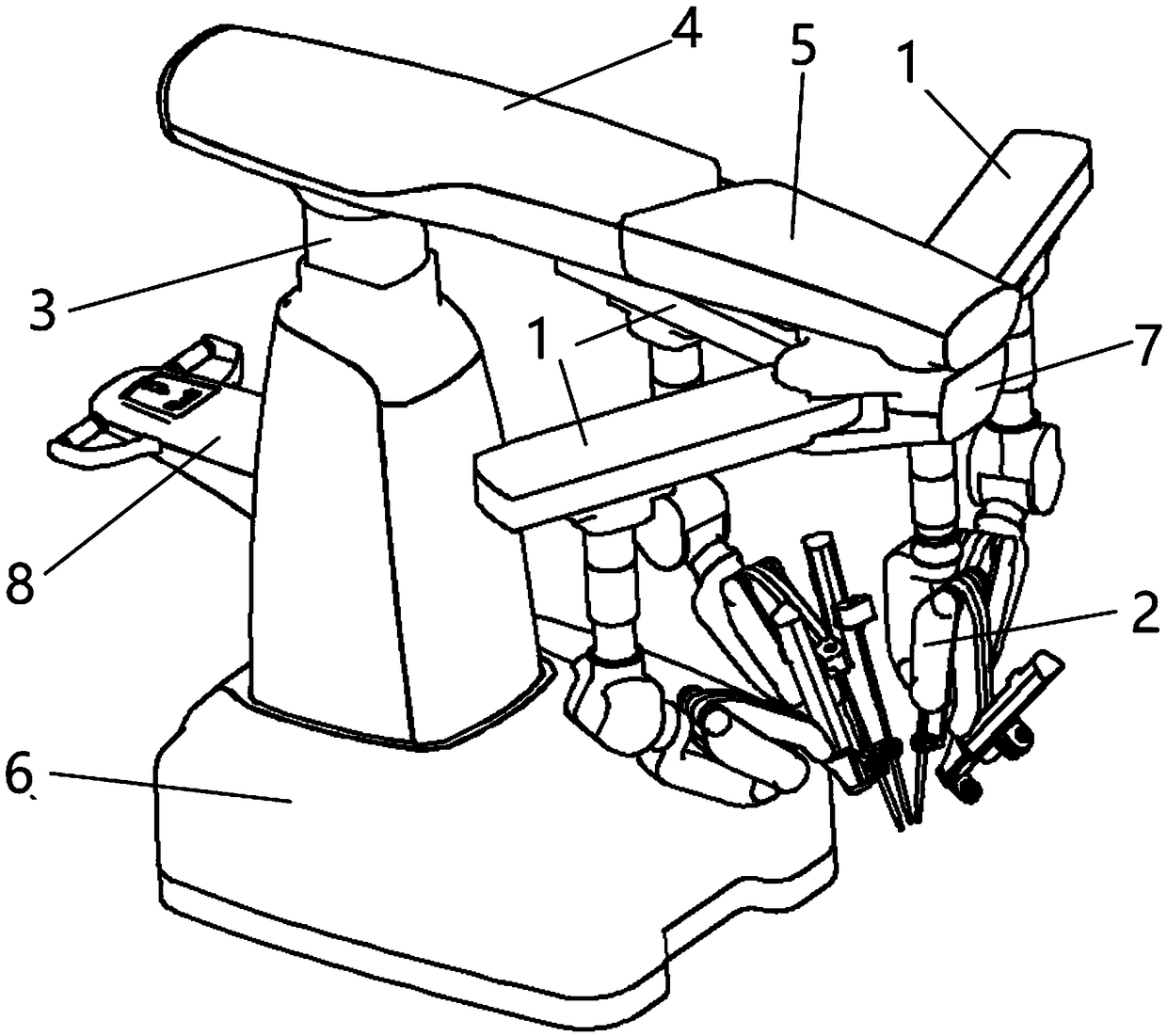 4
5
1
3
1
1
7
8
2
6