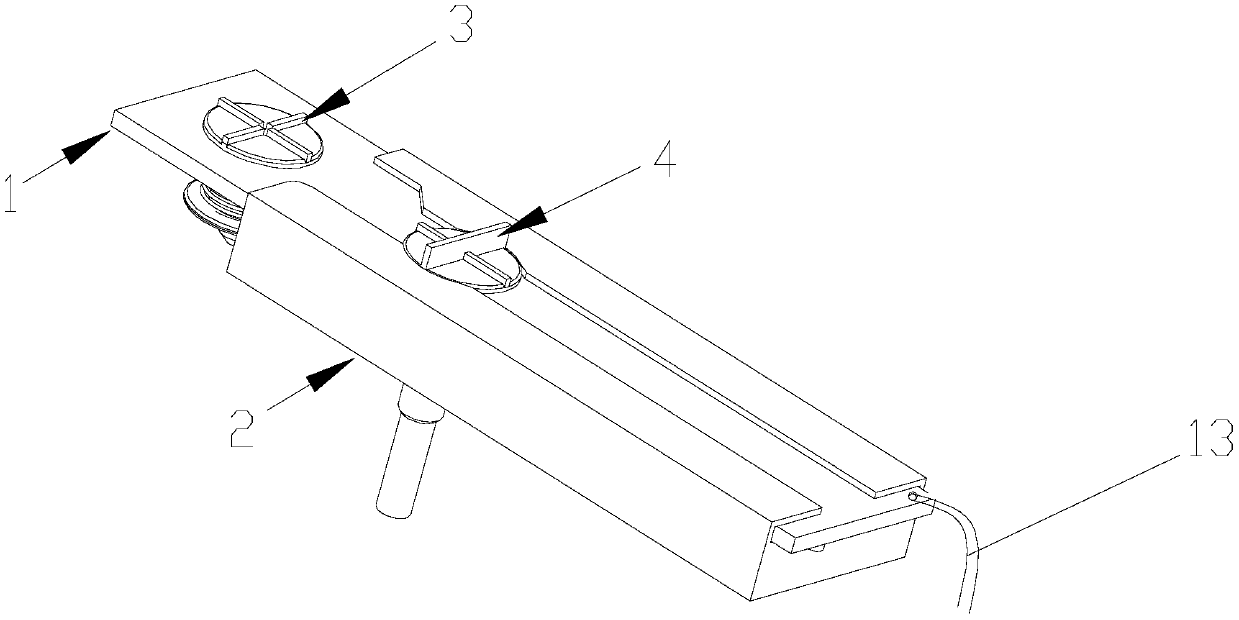 3
1
4
2
13