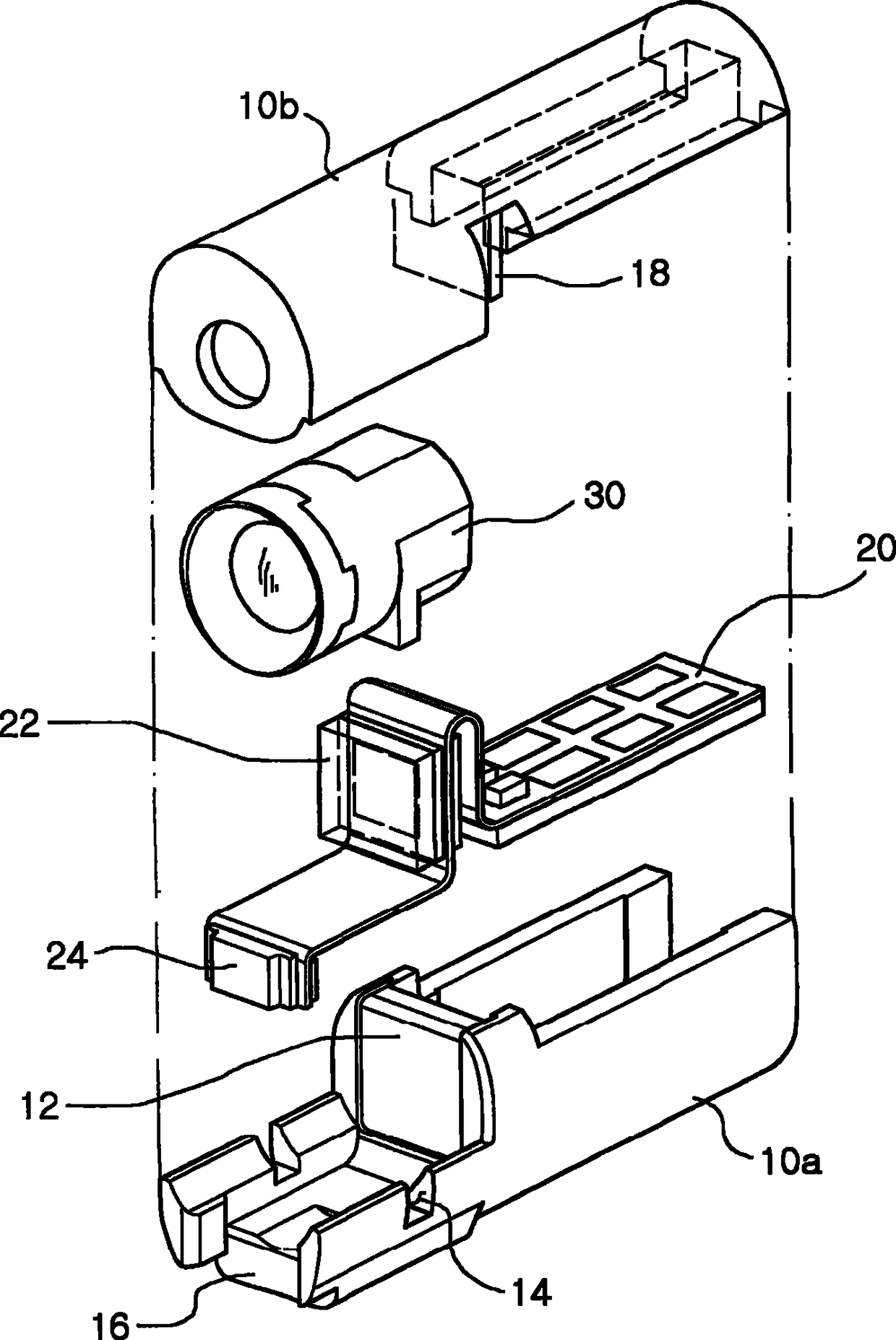 10b
18
30
20
22
24
12
10a
14
16