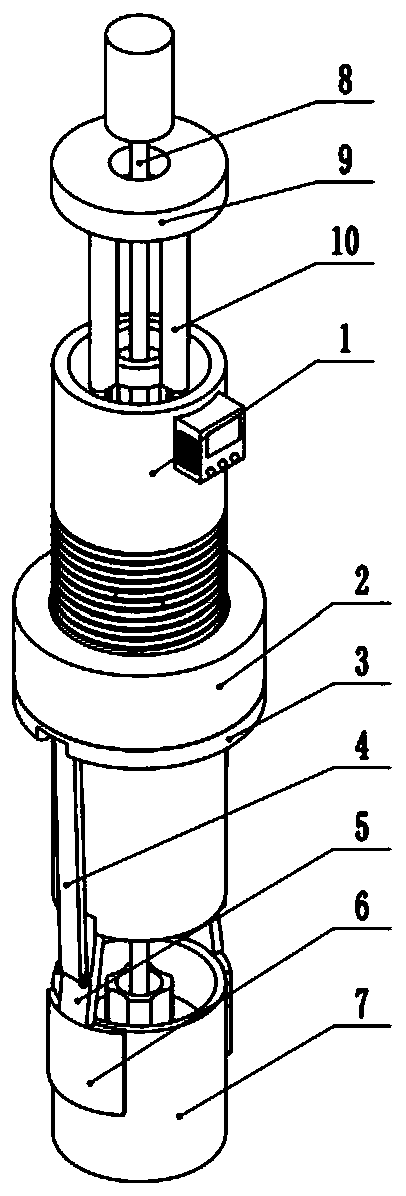 8
9
10
1
2
3
4
5
6
7