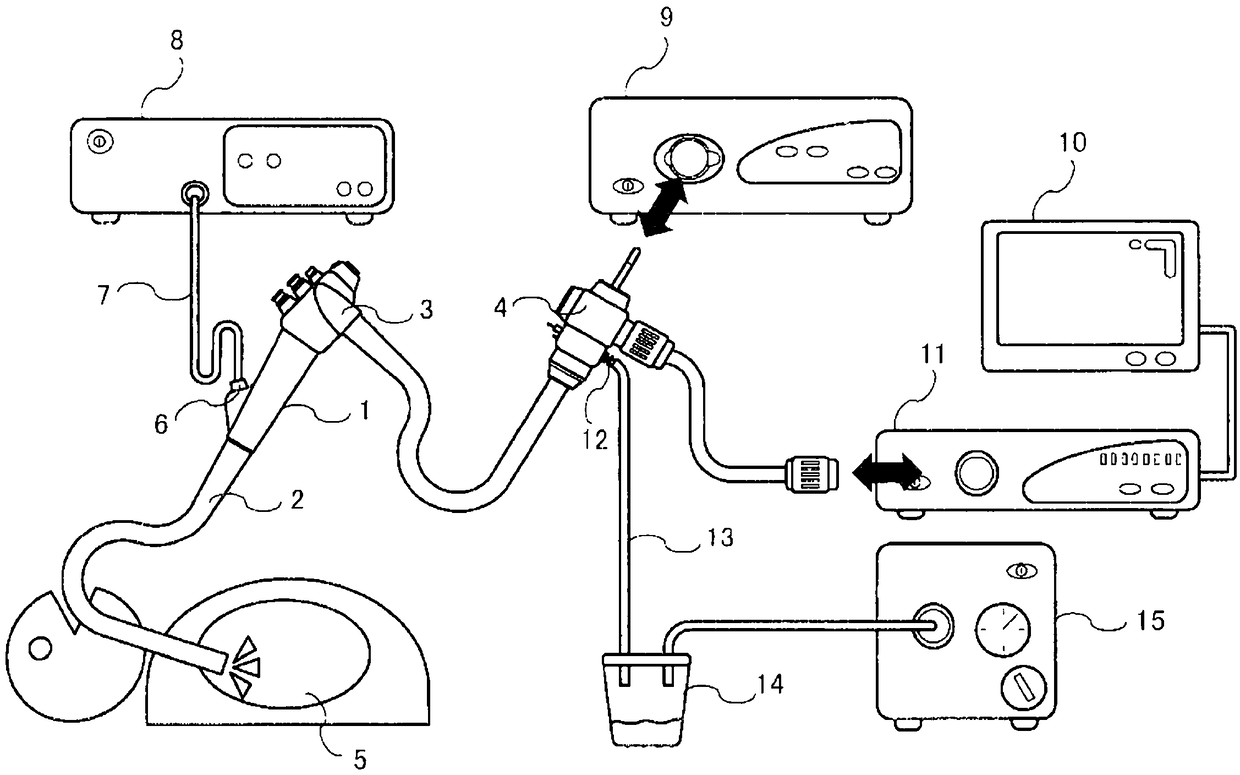 8
9
10
7
3
4
11
6
1
12
2
13
15
14
5