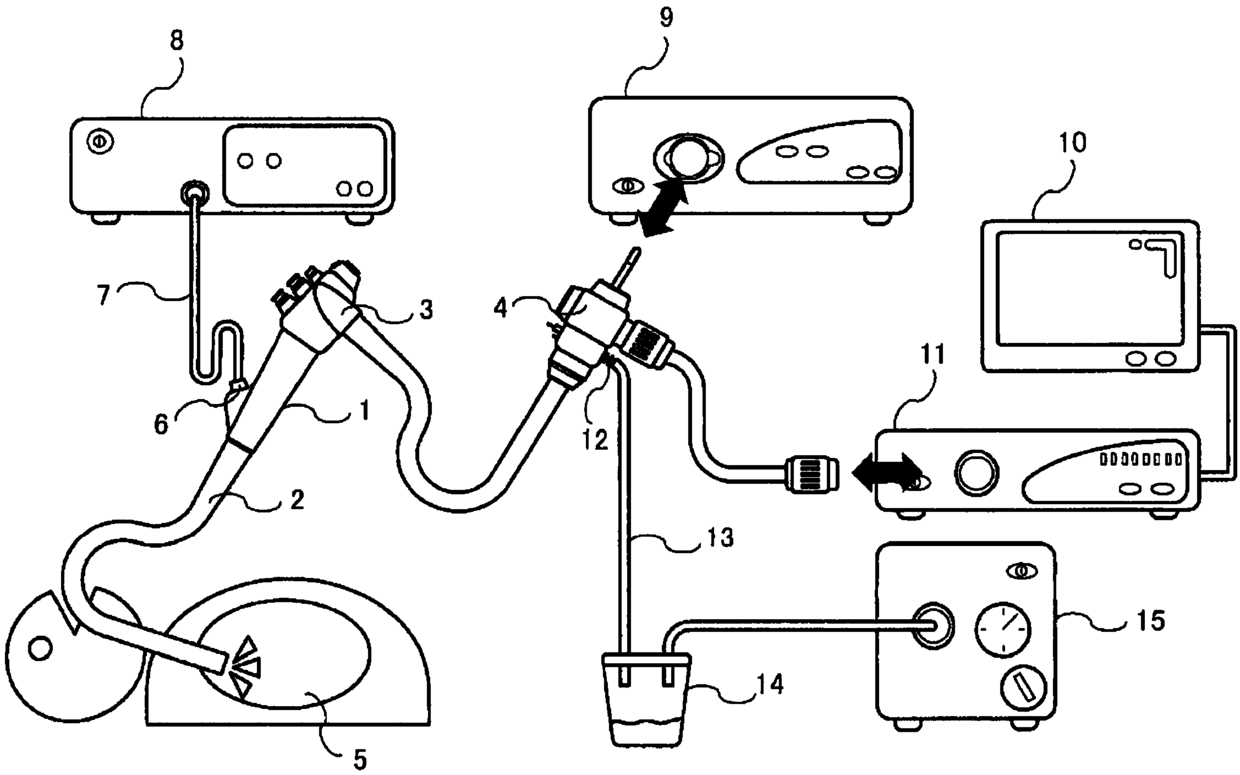 8
9
10
7
3
4
11
6
1
12
2
13
15
14
5