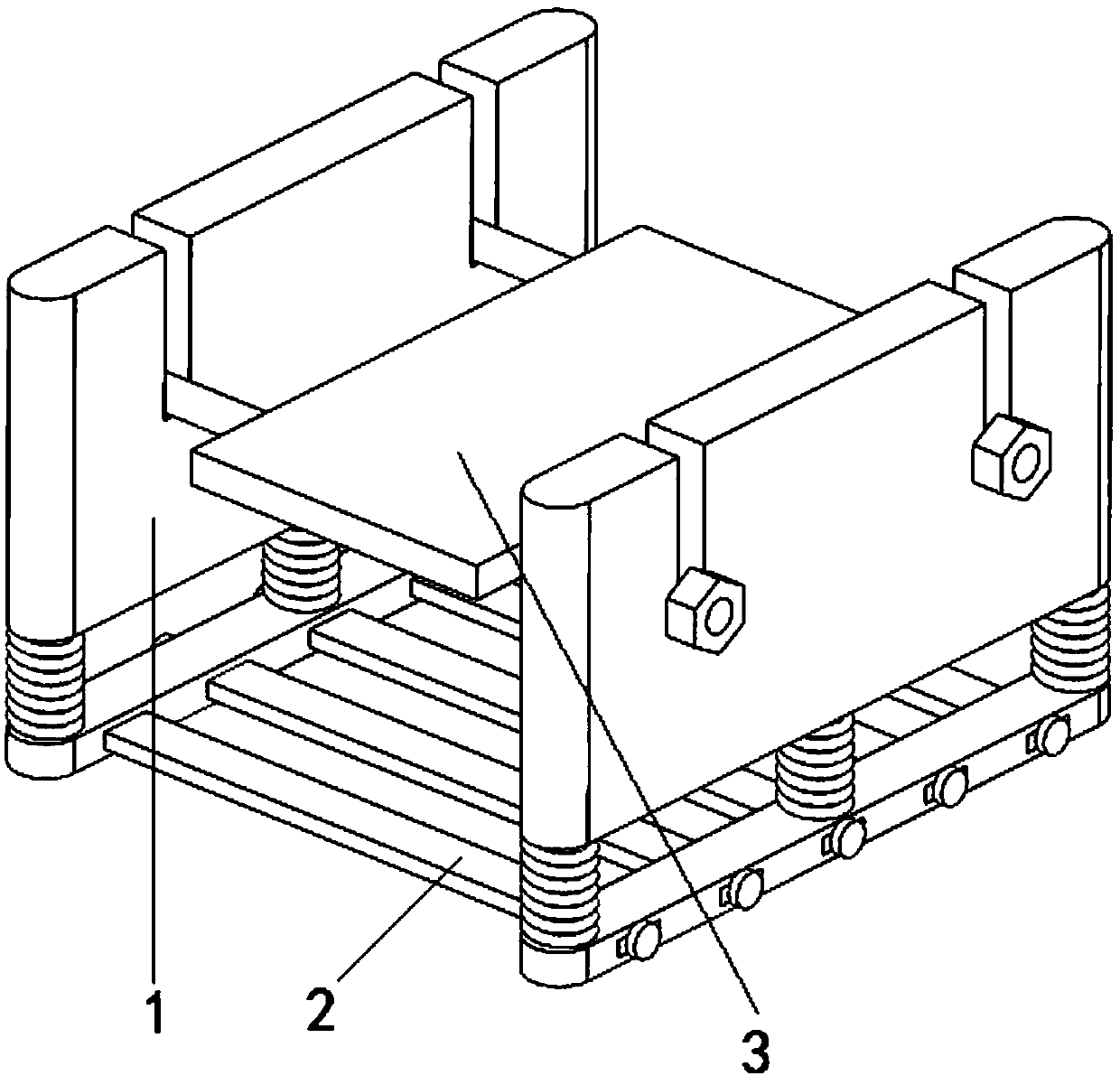 1
2
3